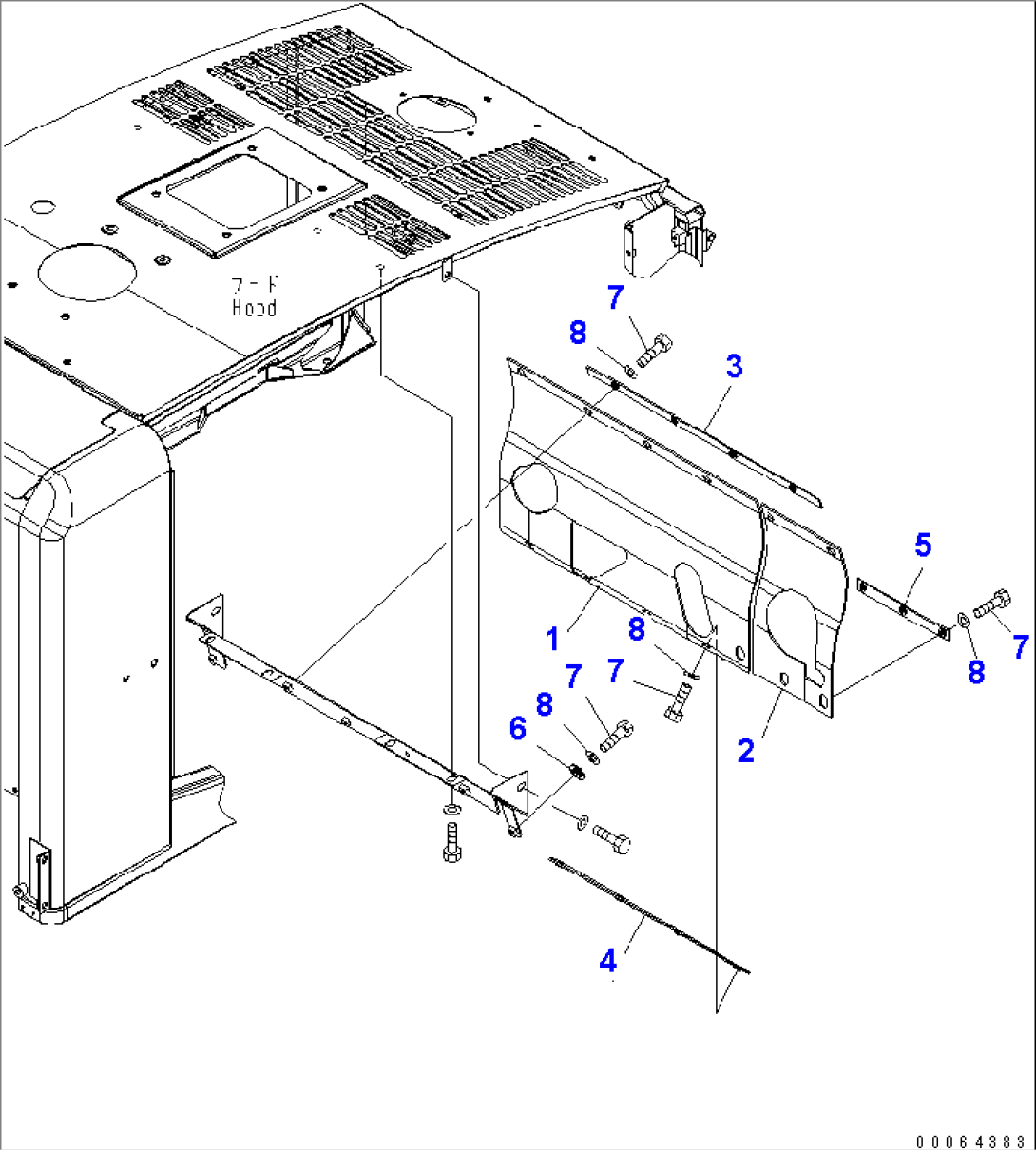 フード
Hood

7
8
3
5
7
8
1
8
7
7
8
6
2
4

00064383