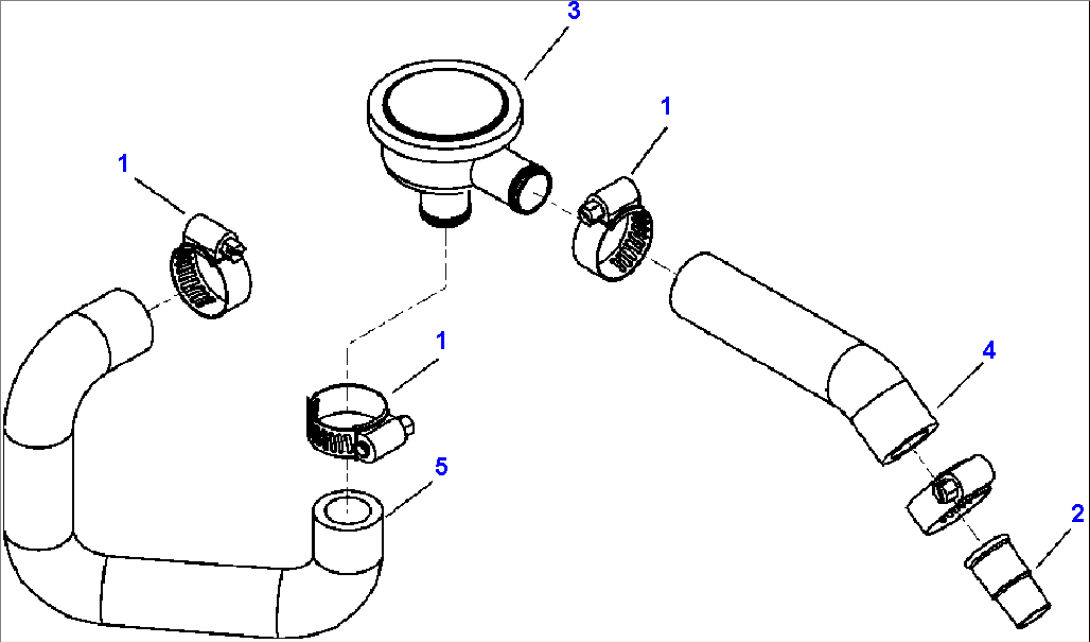 3
1
1
1
4
5
2