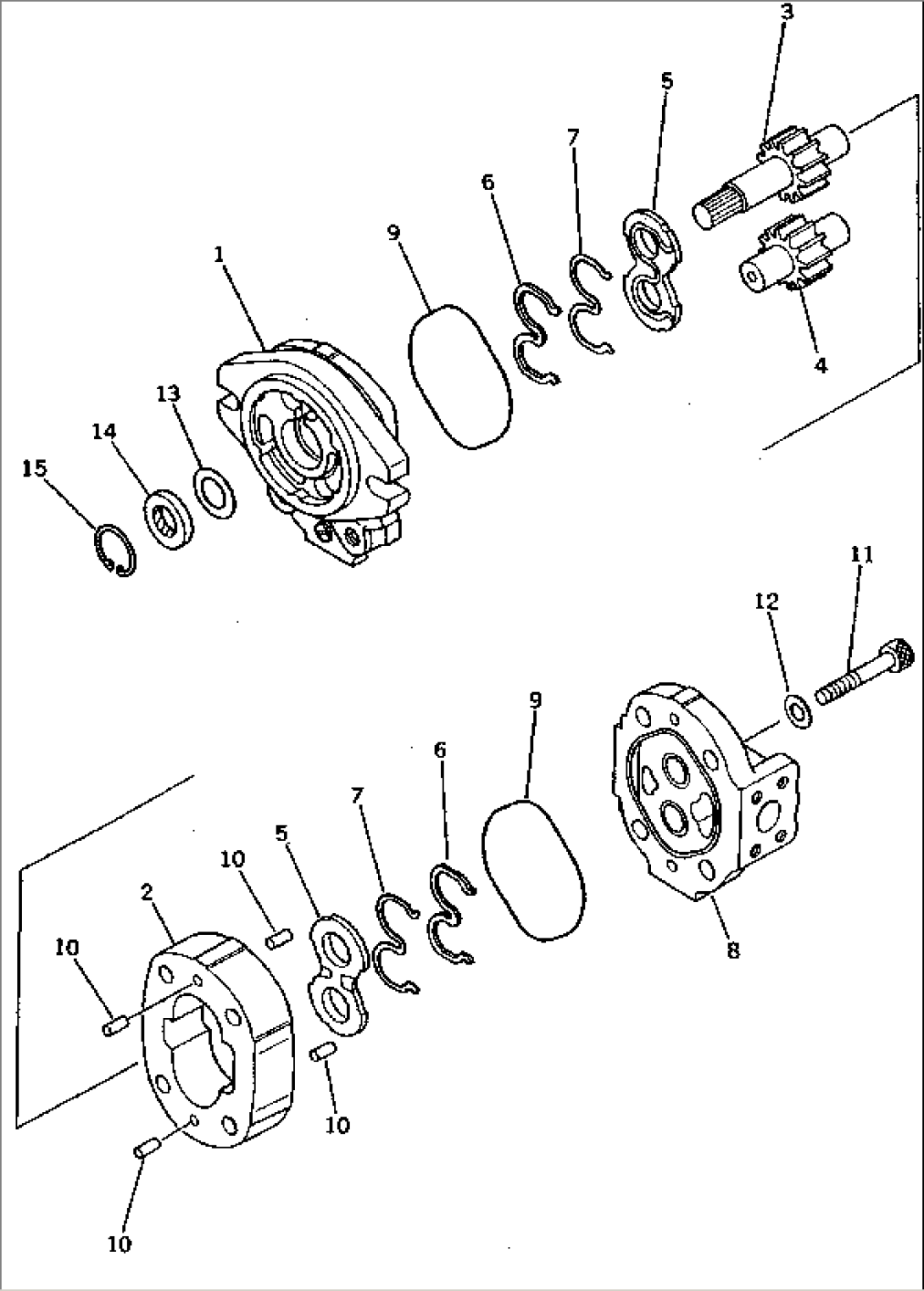 3
5
7
6
9
1
4
13
14
15
11
12
9
6
7
5
10
2
10
8
10
10