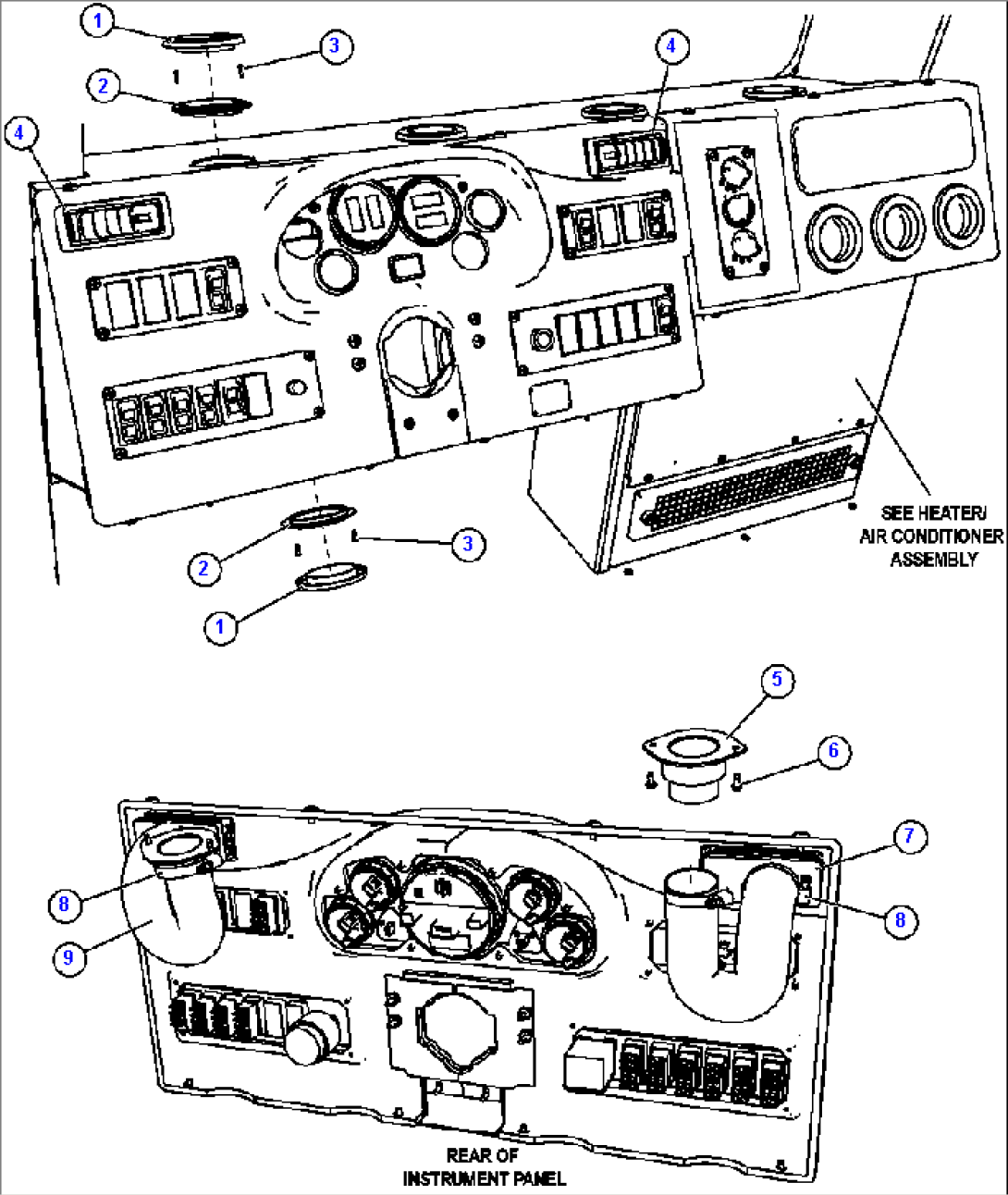 1
3
2
4
4
SEE HEATER/ AIR CONDITIONER ASSEMBLY
2
3
1
5
6
7
8
8
9
REAR OF INSTRUMENT PANEL