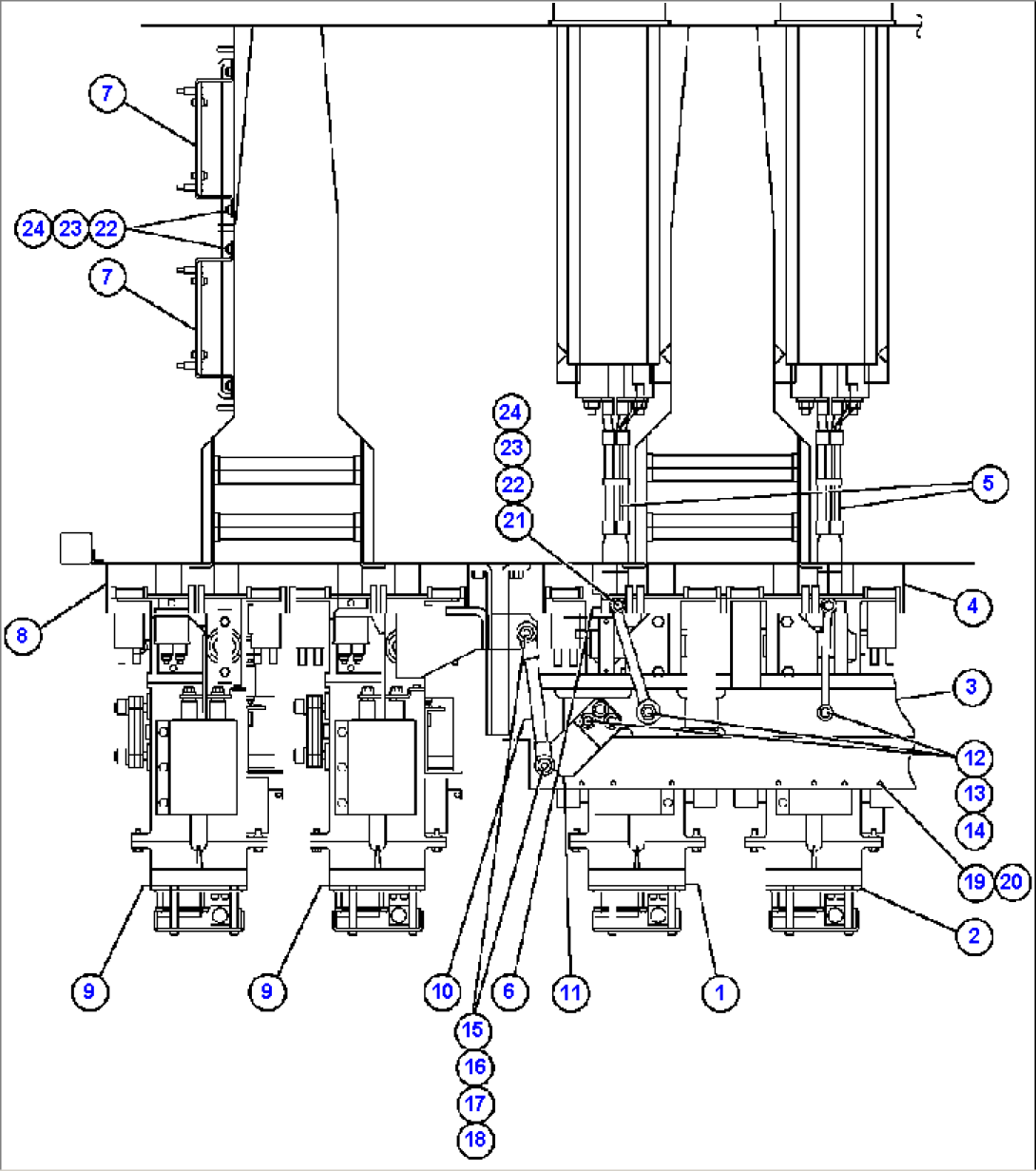 7
24 23 22
7
24
23
22
21
5
8
4
3
12
13
14
19 20
2
9
9
10
6
11
1
15
16
17
18