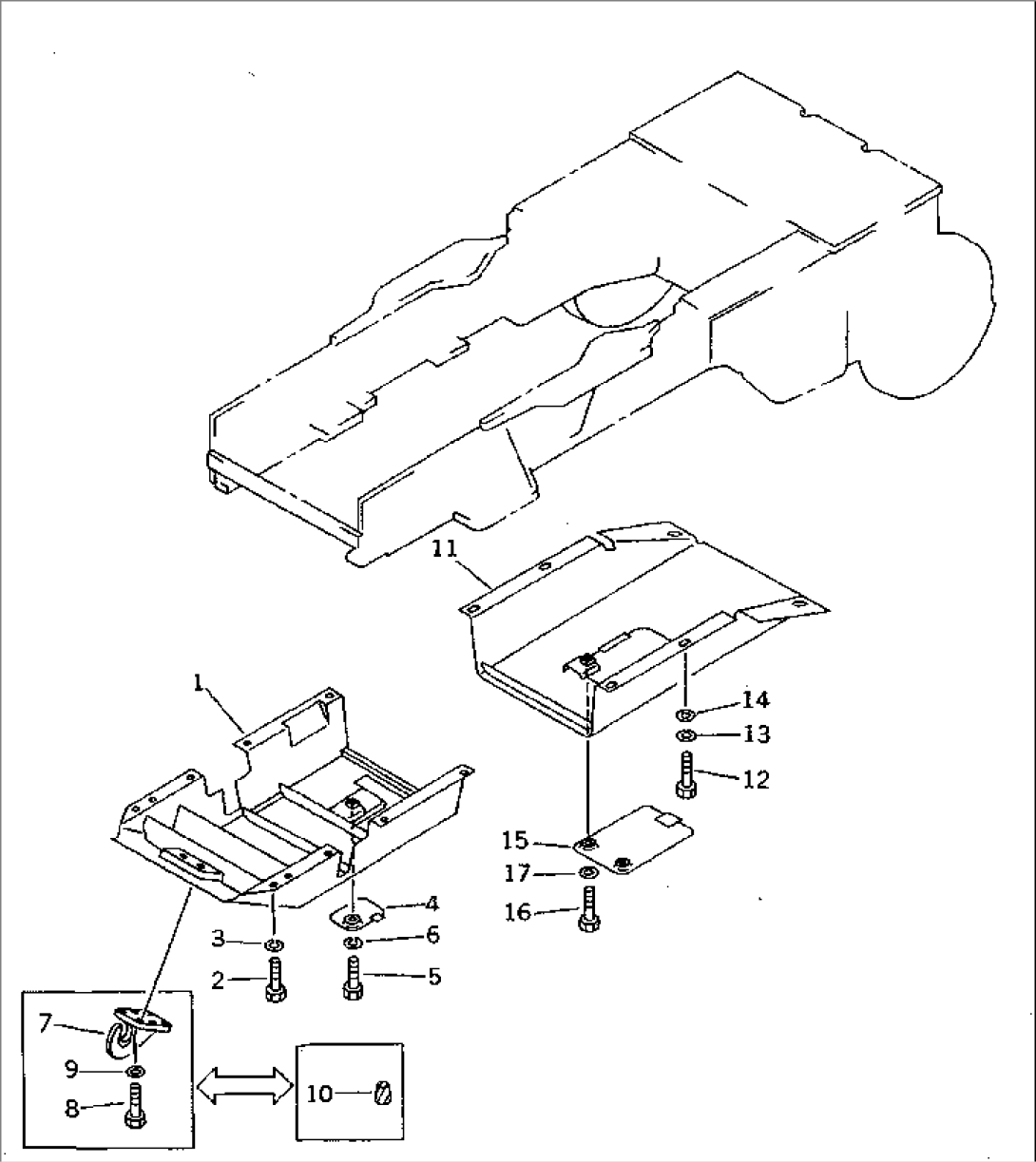 11
1
14
13
12
15
17
16
4
3
6
2
5
7
9
8
10