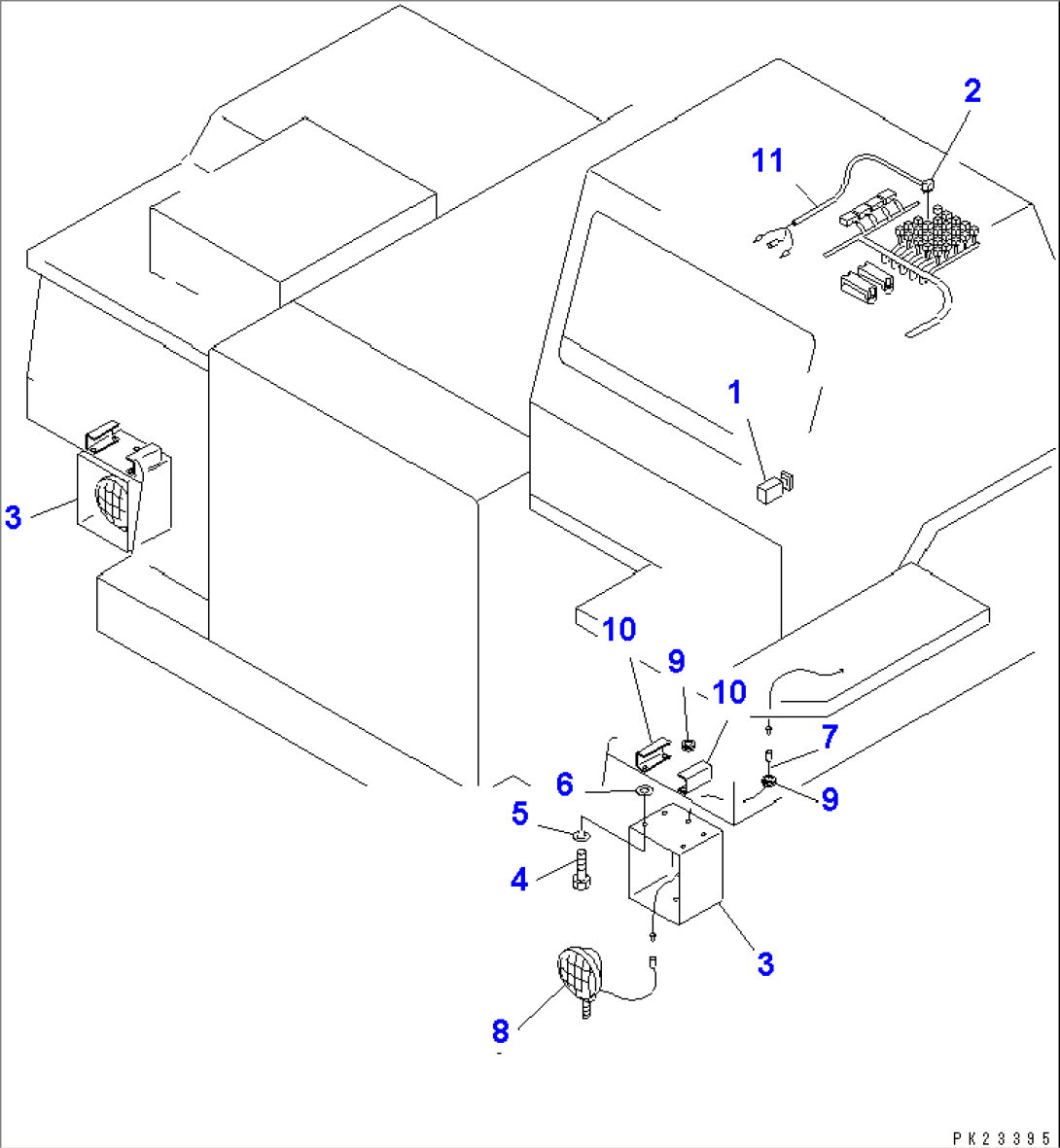 2
11
1
3
10
9
10
7
6
9
5
4
3
8
PK23395