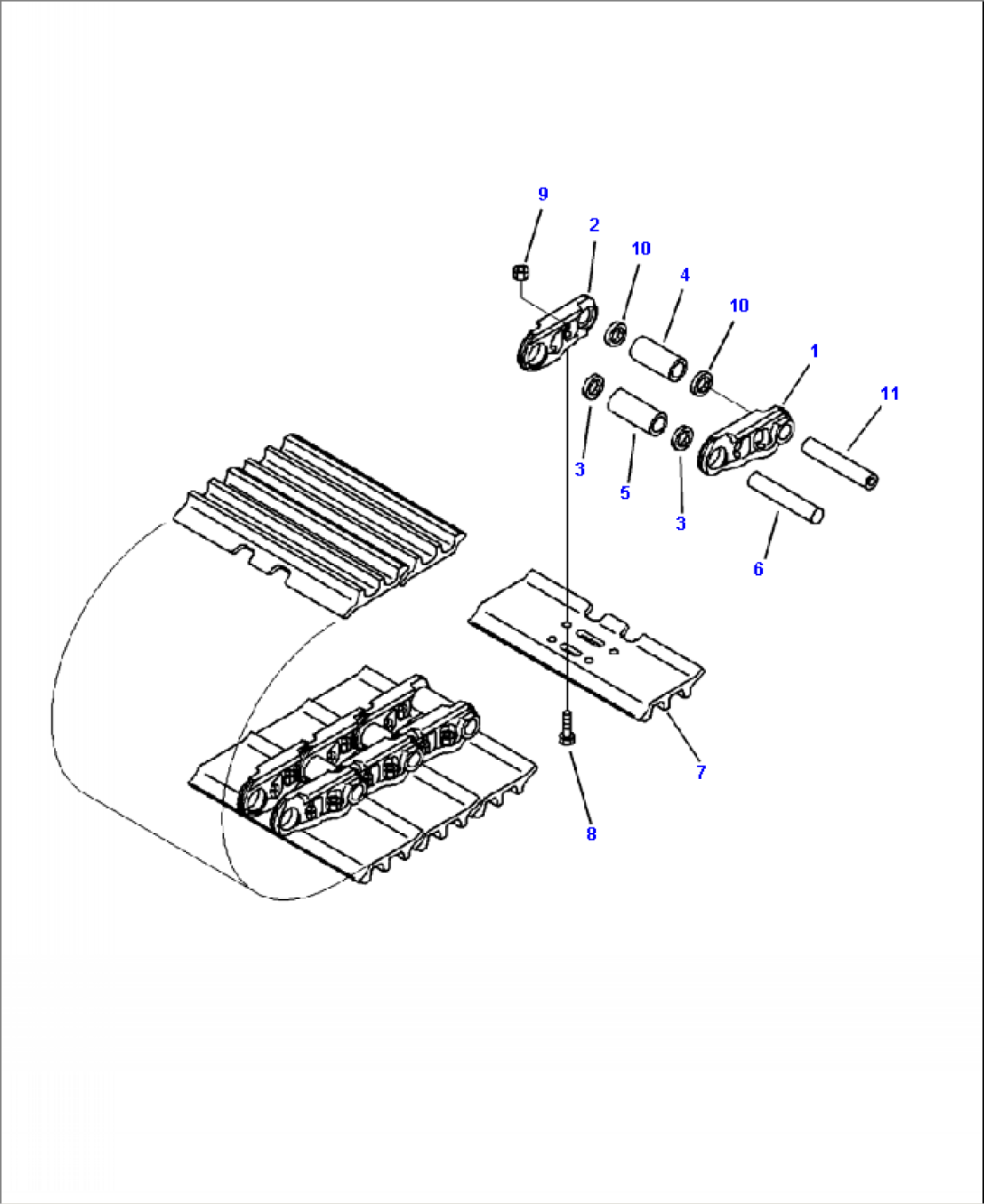 9
2
10
4
10
1
11
3
5
3
6
7
8