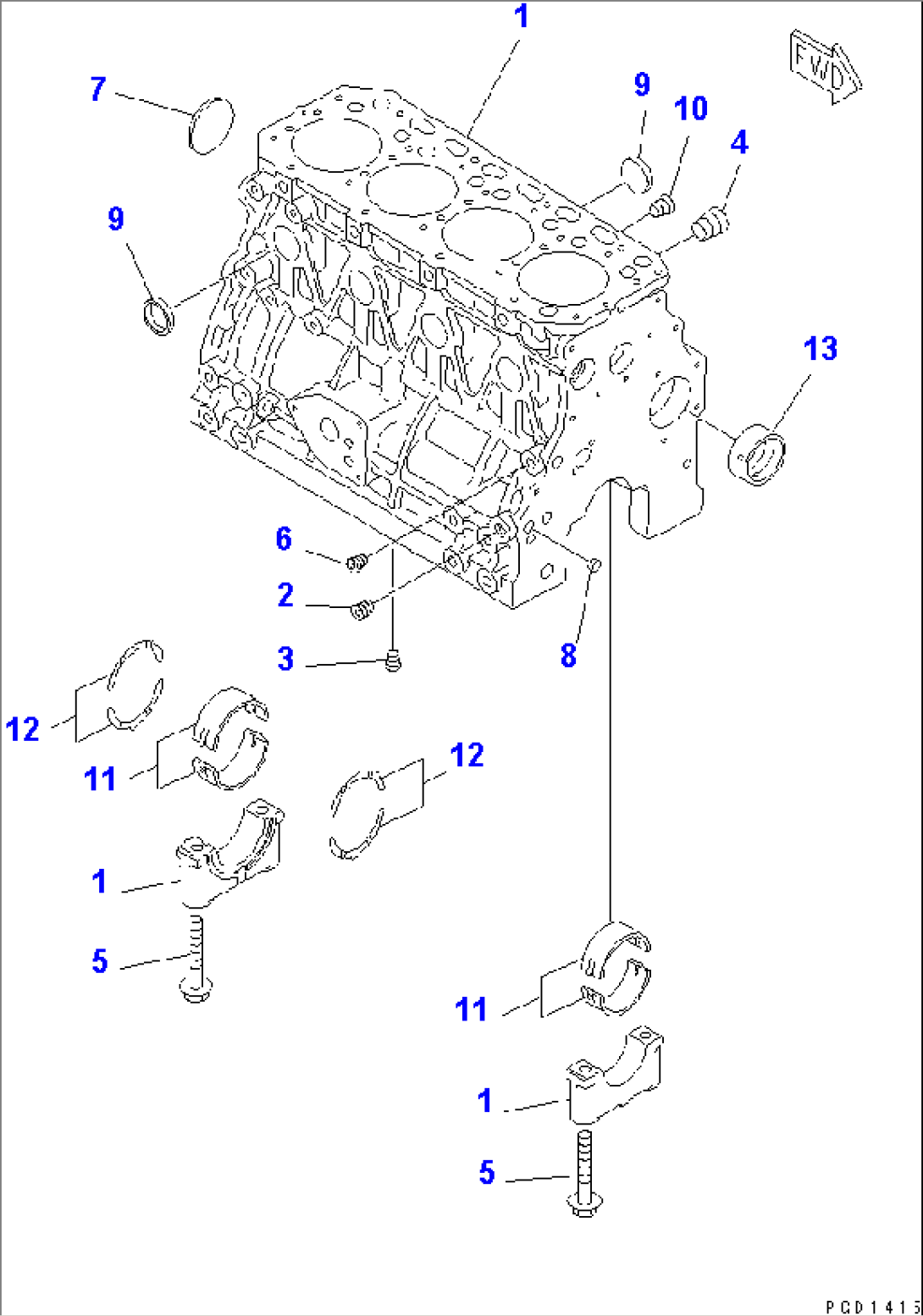 1
FWD
7
9
10
4
9
13
6
2
3
8
12
11
12
1
5
11
1
5
PGD1415