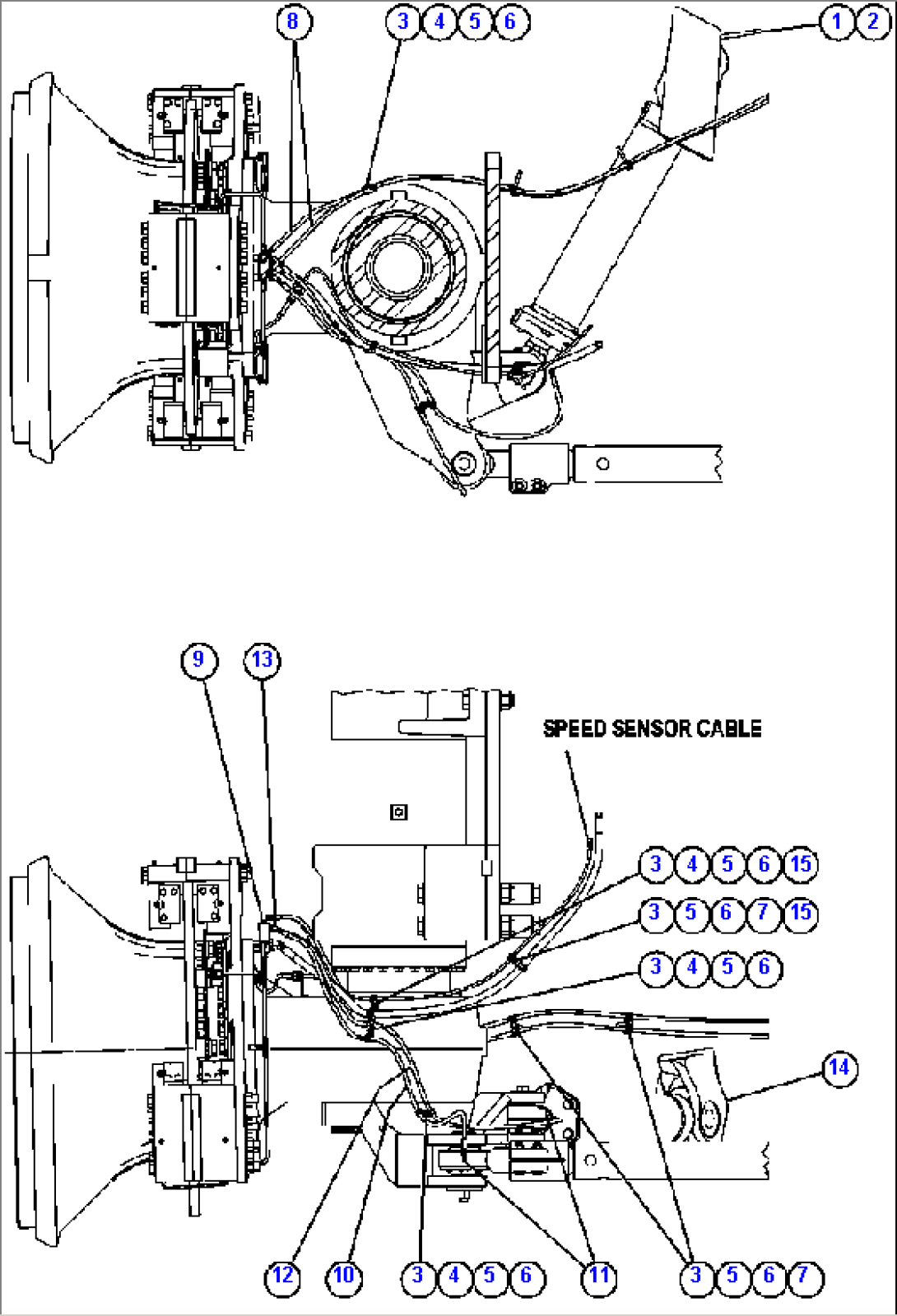 8
3 4 5 6
1 2

9
13
SPEED SENSOR CABLE
3 4 5 6 15
3 5 6 7 15
3 4 5 6
14
12
10
3 4 5 6
11
3 5 6 7