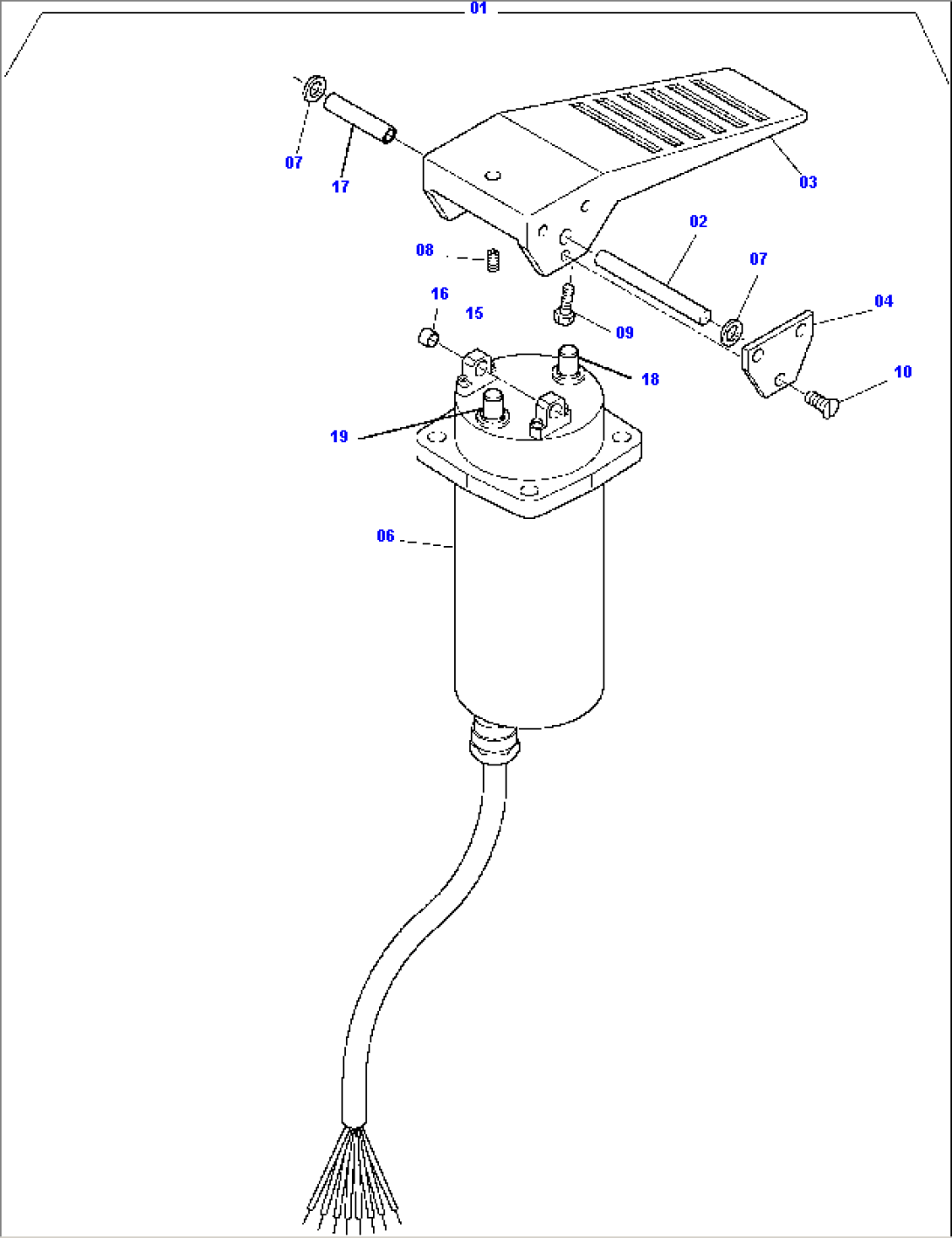 01

07

17

03

02

08

07

16

15

04

09

18

10

19

06