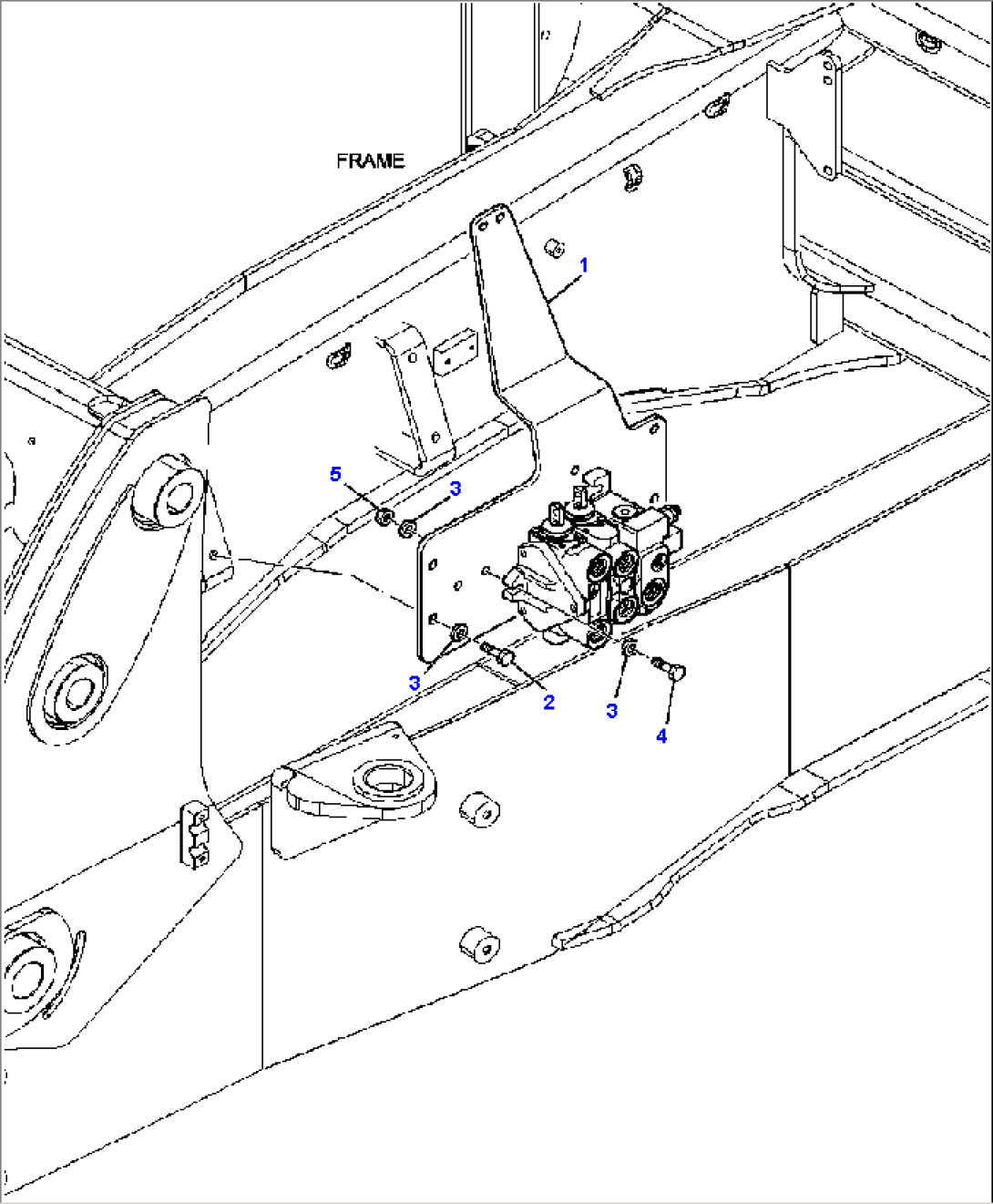 FRAME

1

5

3

3

2

3

4