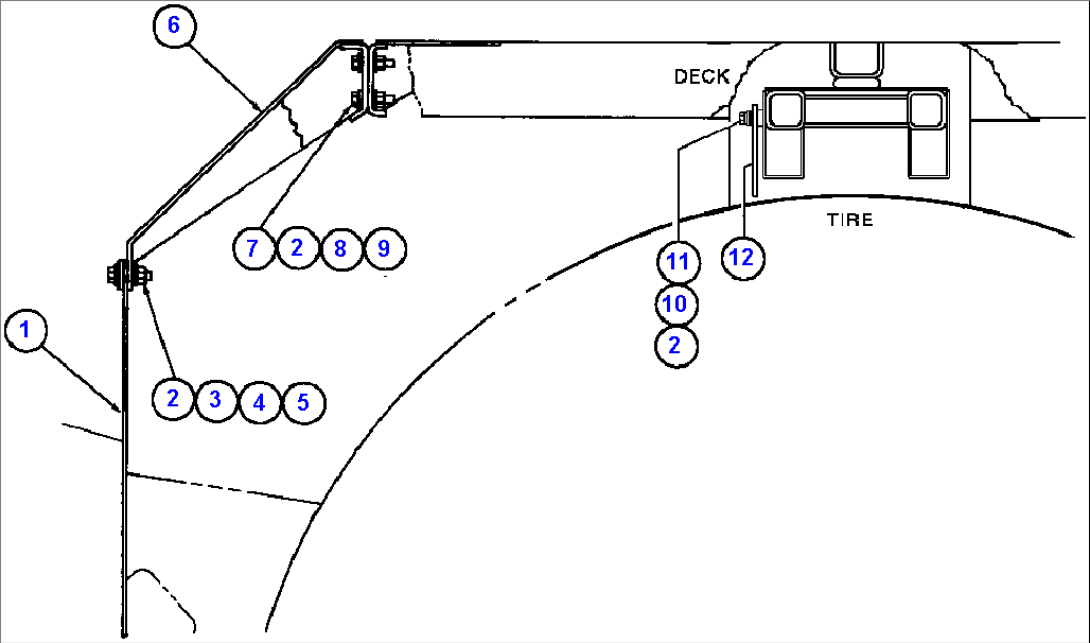 6

DECK

TIRE

7 2 8 9

11

12

10

2

1

2 3 4 5