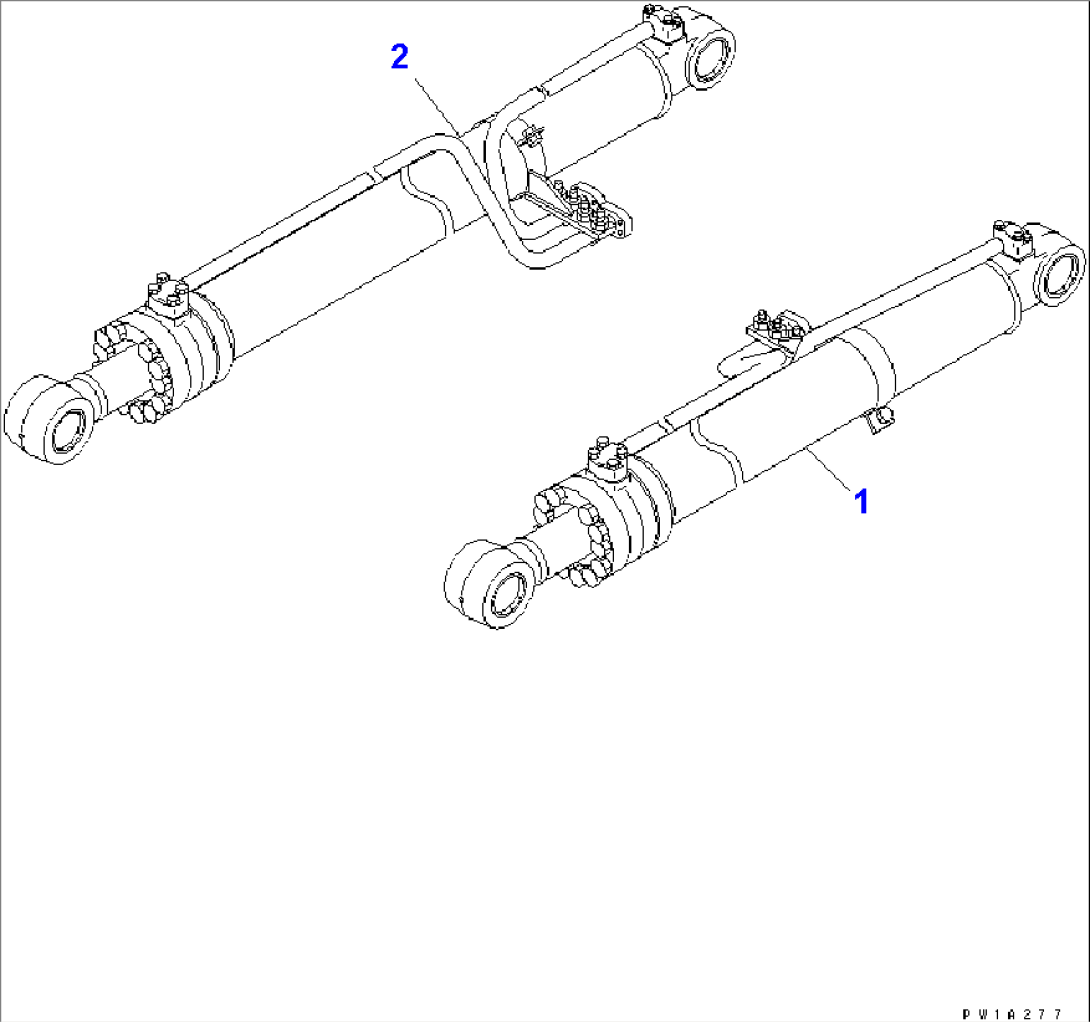 2

1

PW1A277