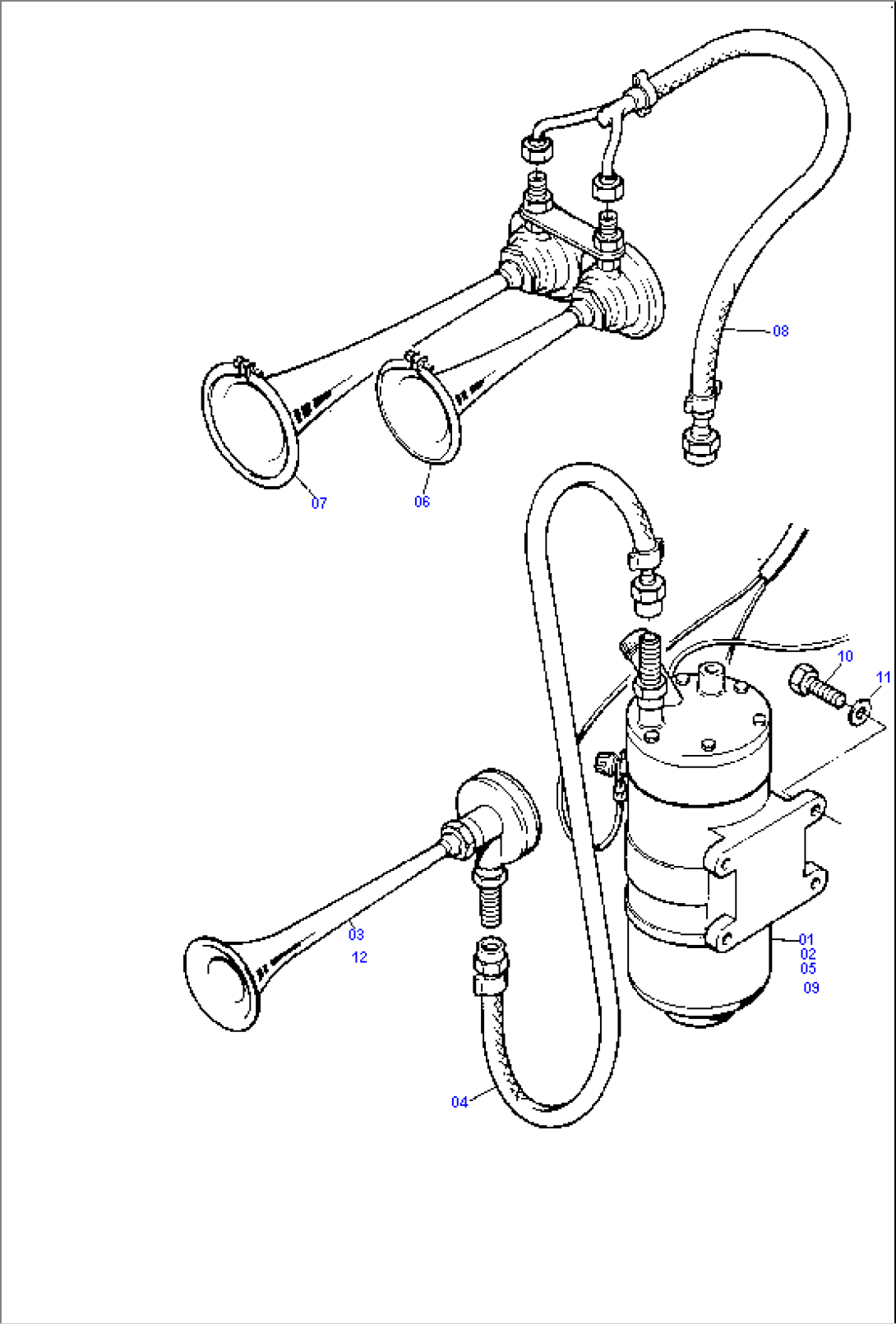 08
07
06
10
11
03
12
01
02
05
09
04