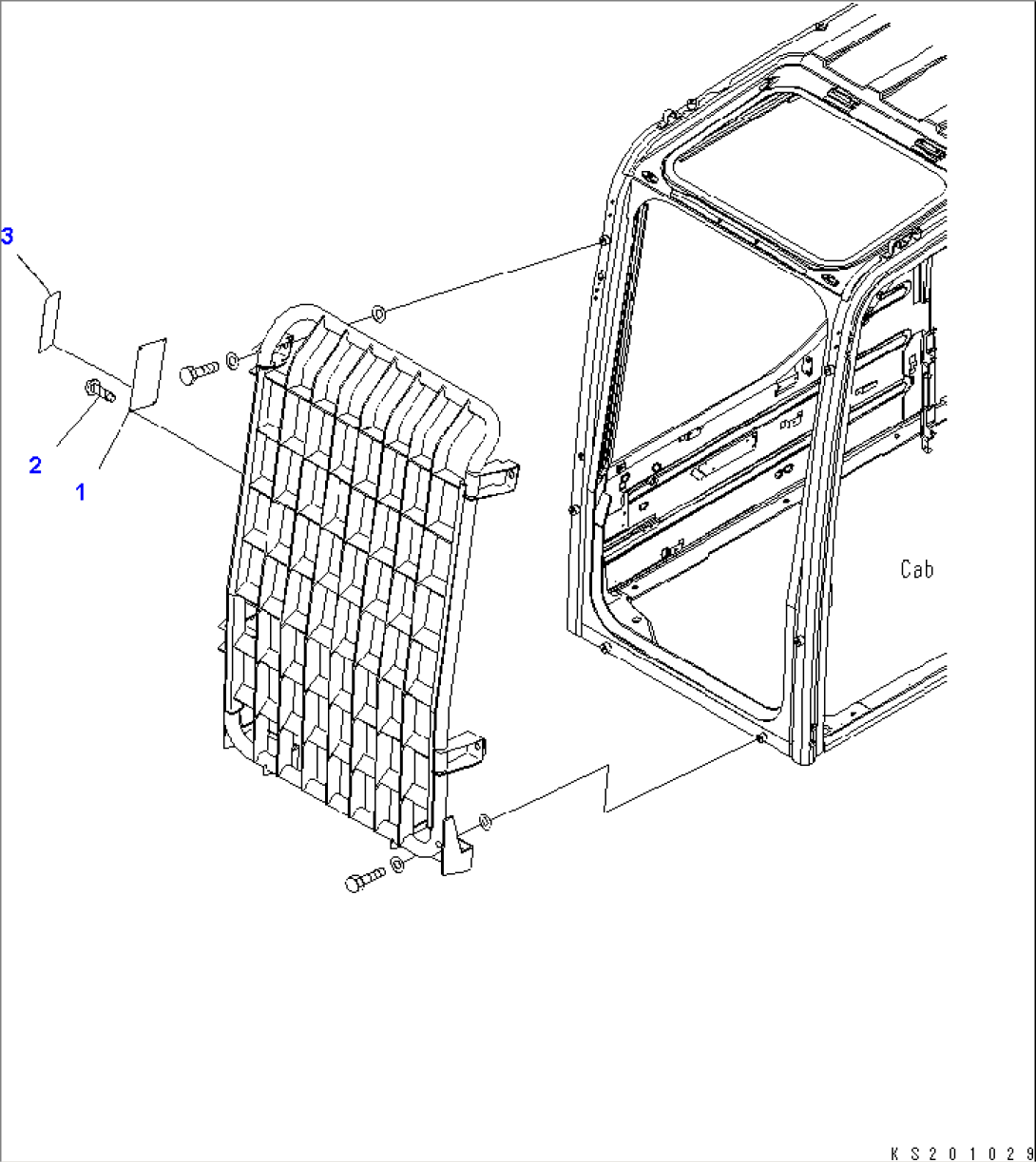 3

2

1

Cab

KS201029