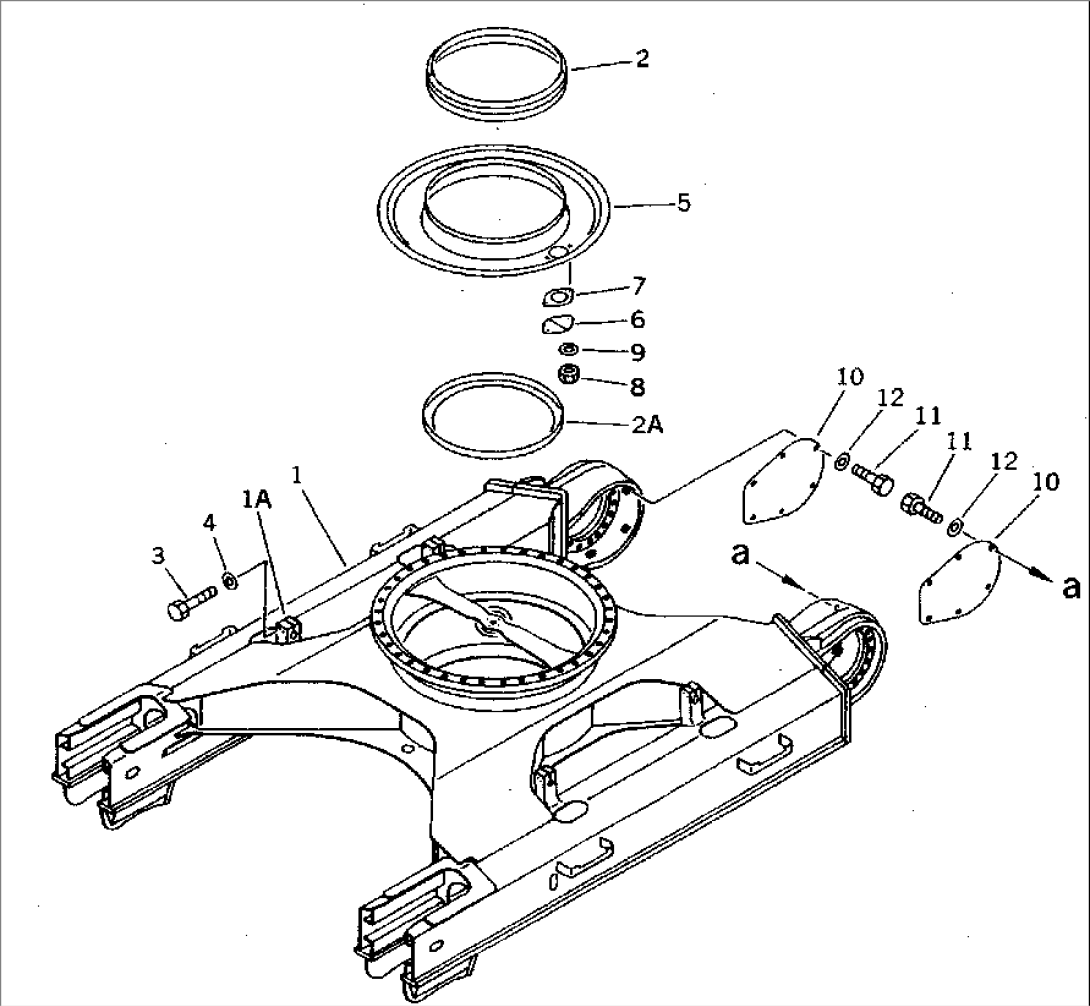 2
5
7
6
9
8
2A
10
12
11
11
12
10
1
1A
4
3
a
a