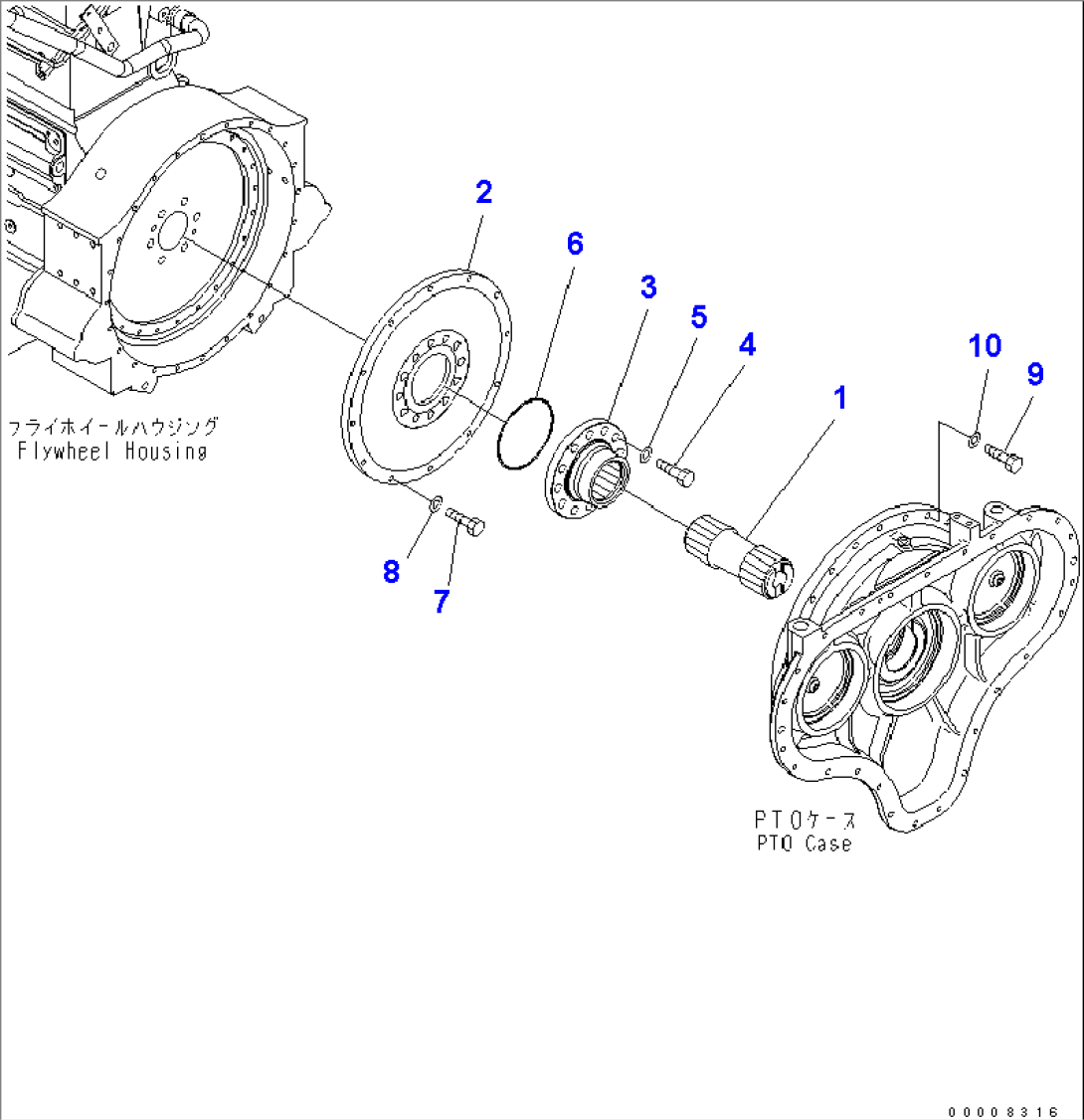 2
6
3
5
4
1
10
9
フライホイールハウジング
Flywheel Housing
8
7
PTOケース
PTO Case
00008316