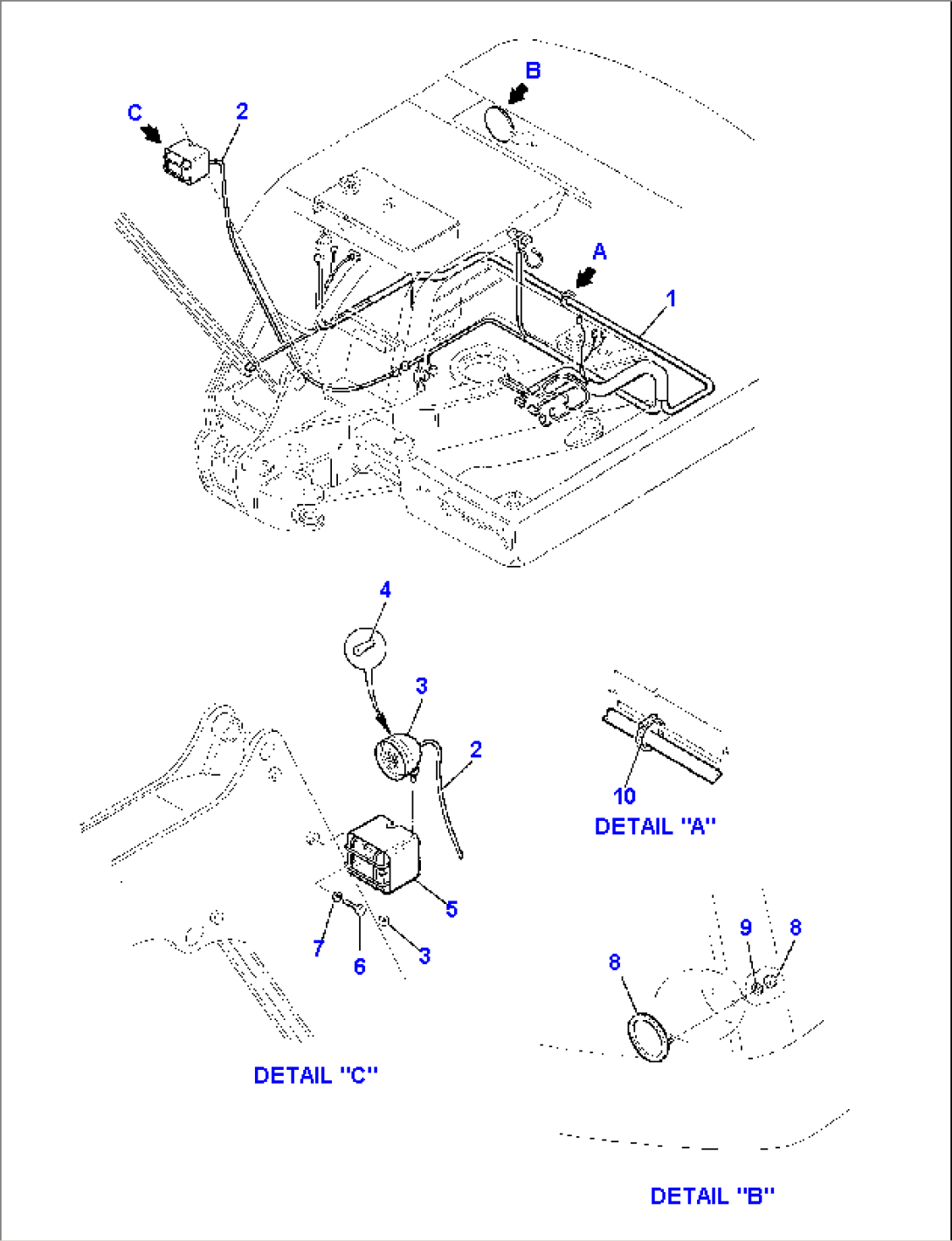 B
C
2
A
1
4
3
2
10
DETAIL "A"
5
7
6
3
9
8
8
DETAIL "C"
DETAIL "B"