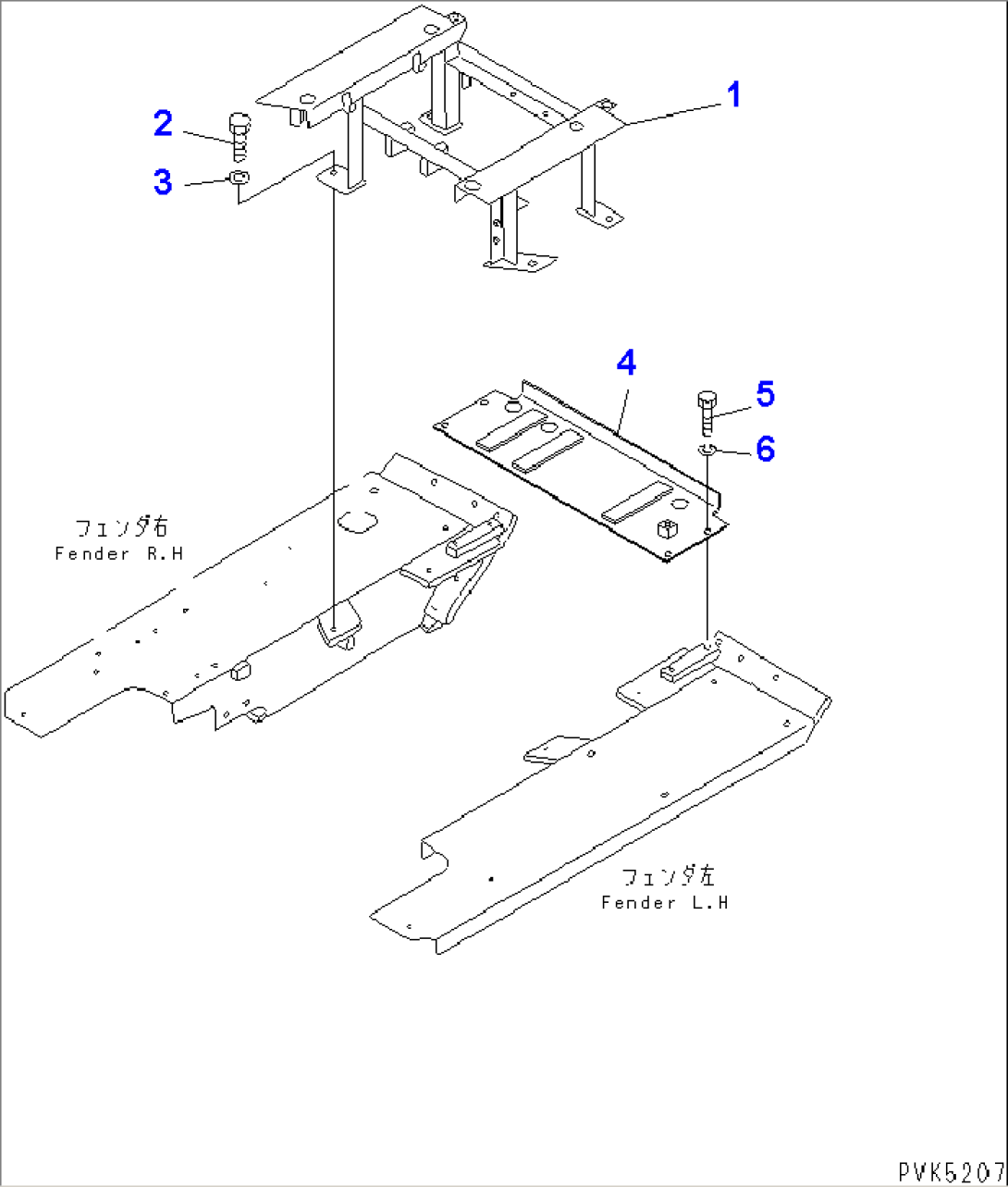 1

2

3

4

5

6

フェンダ右
Fender R.H

フェンダ左
Fender L.H

PVK5207