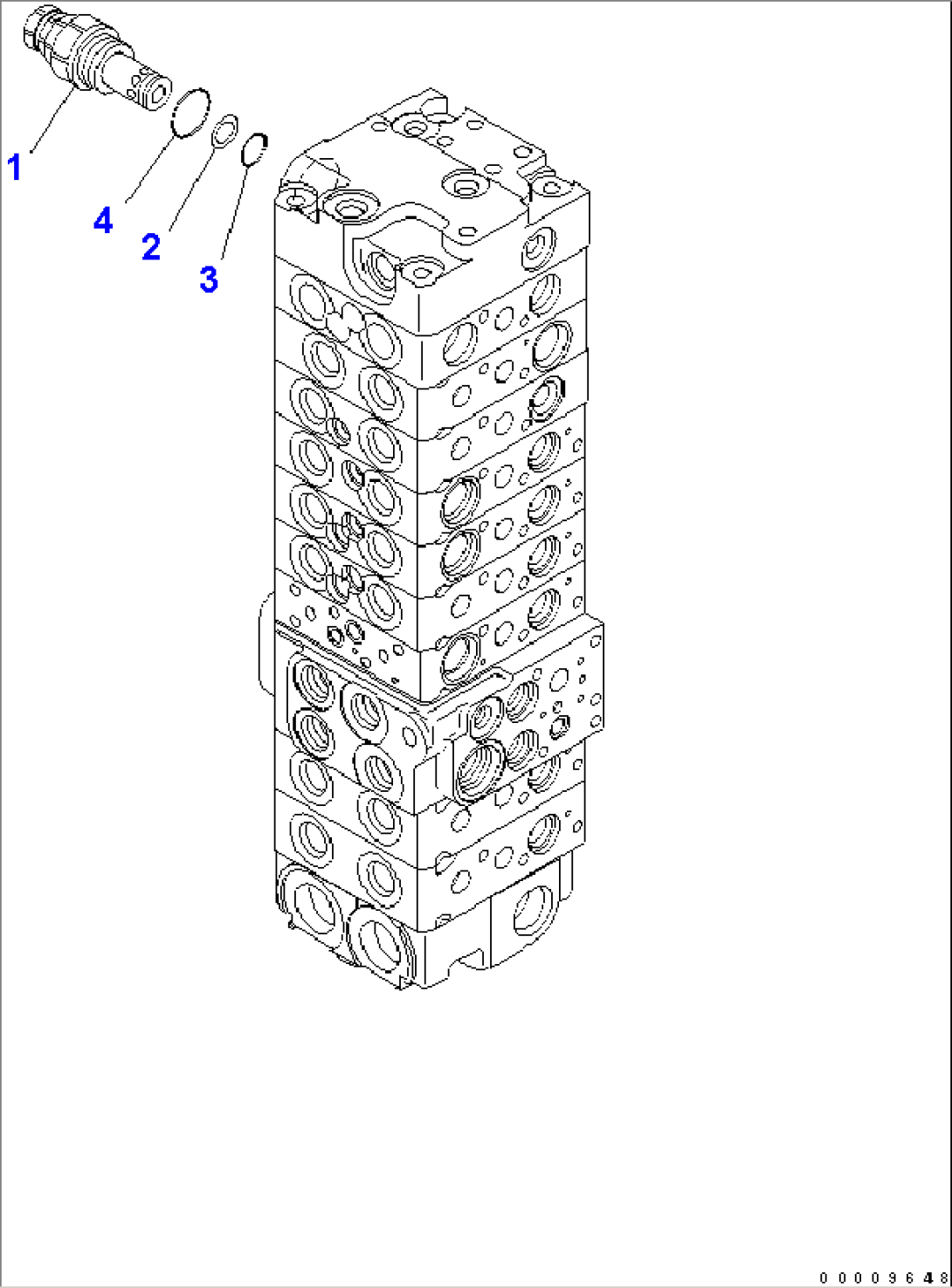 1
4
2
3
00009648