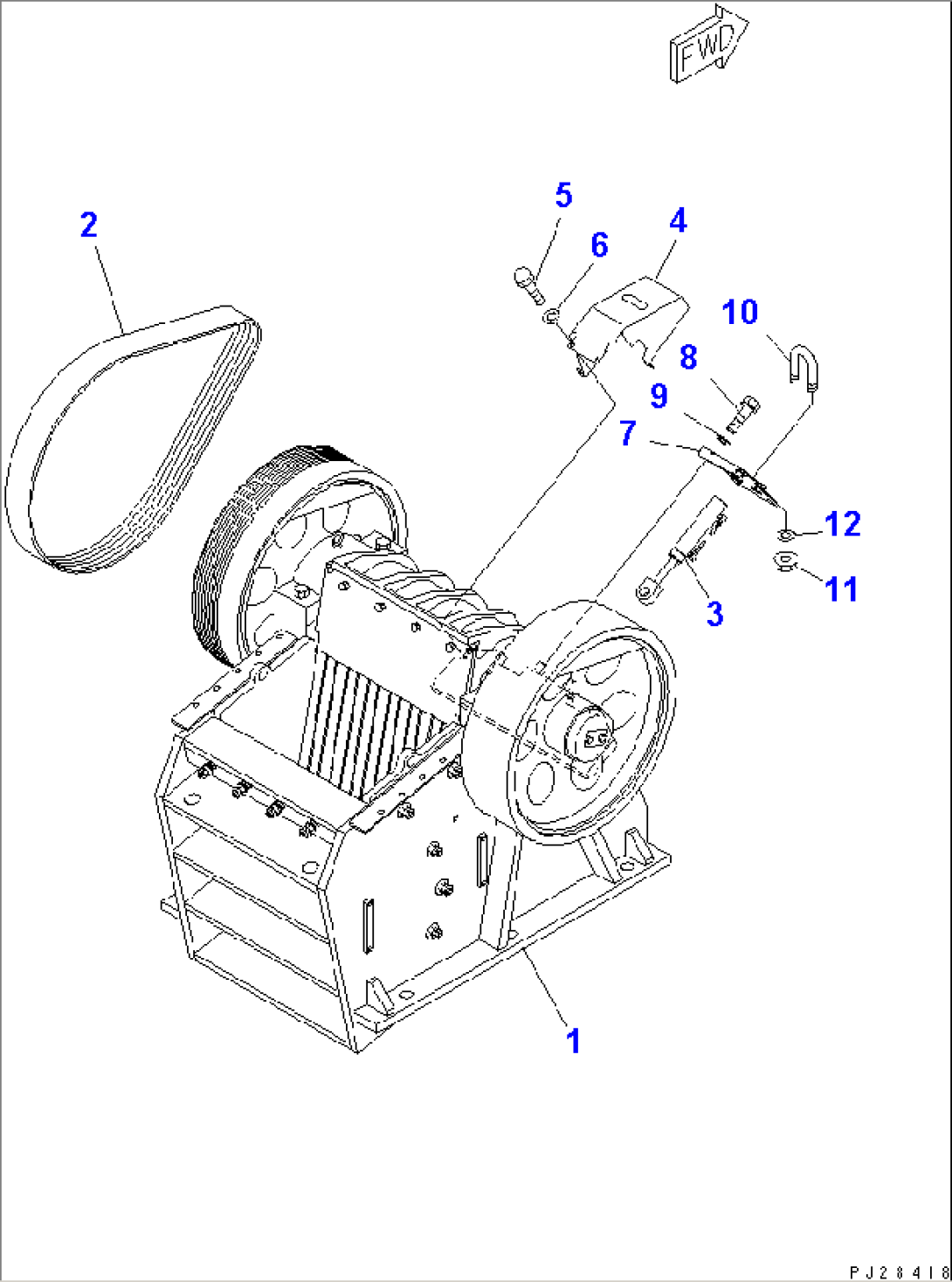 FWD

2

5

6

4

10

8

9

7

12

11

3

1

PJ28418