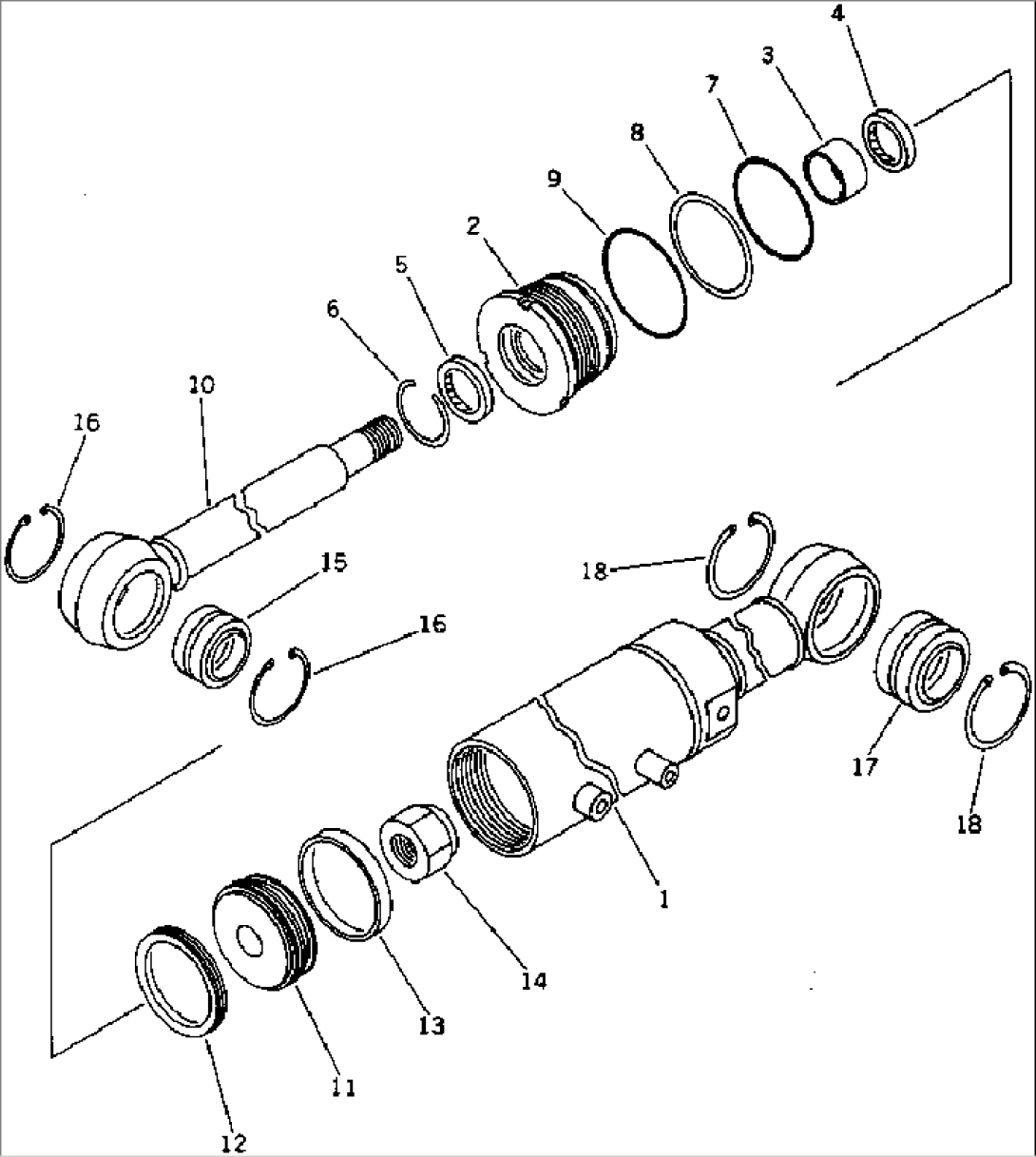 4
3
7
8
9
2
5
6
10
16
15
16
18
17
18
1
14
13
11
12