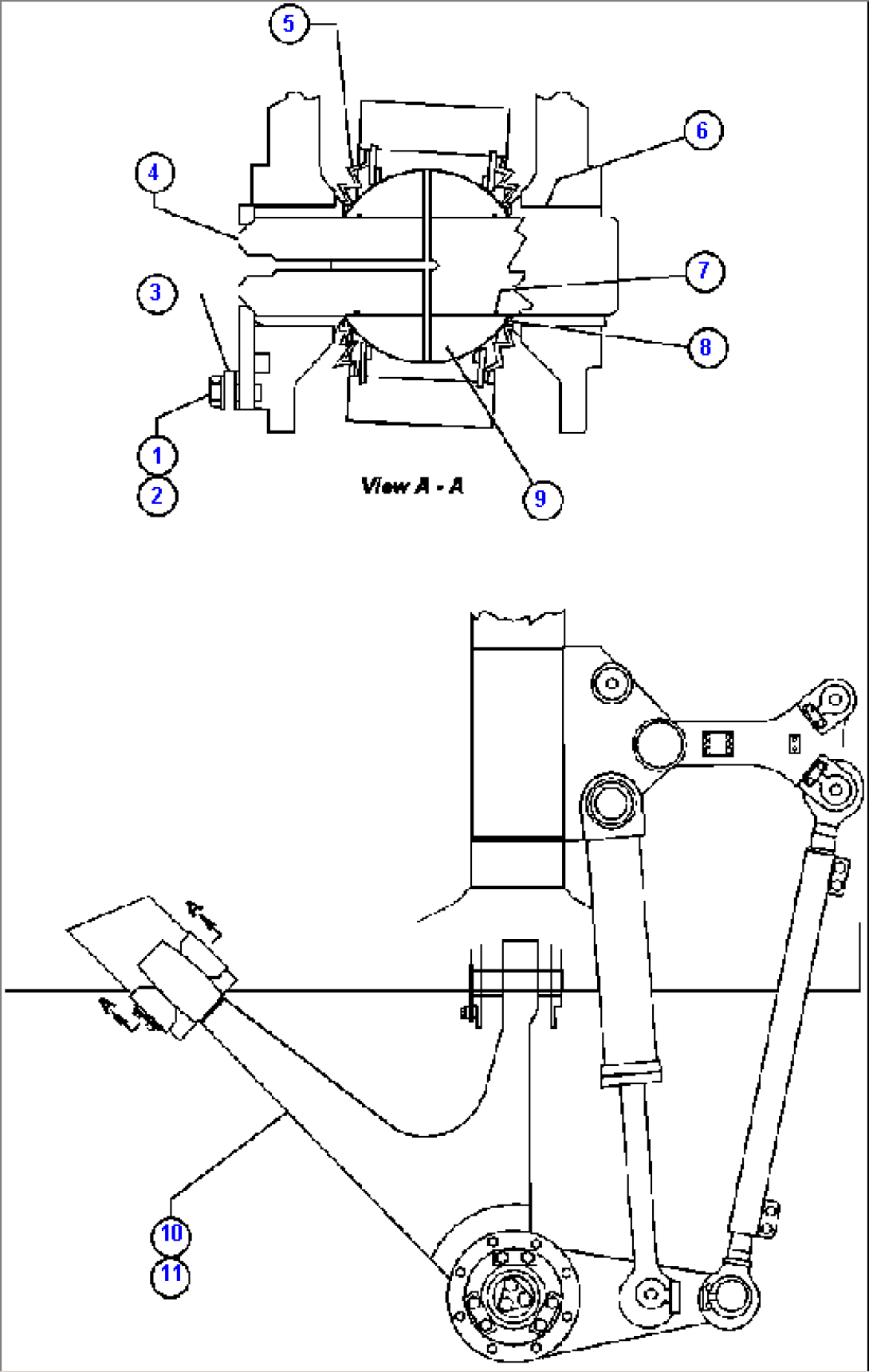 5
6
4
7
3
8
1
2
View A - A
9
A
A
10
11