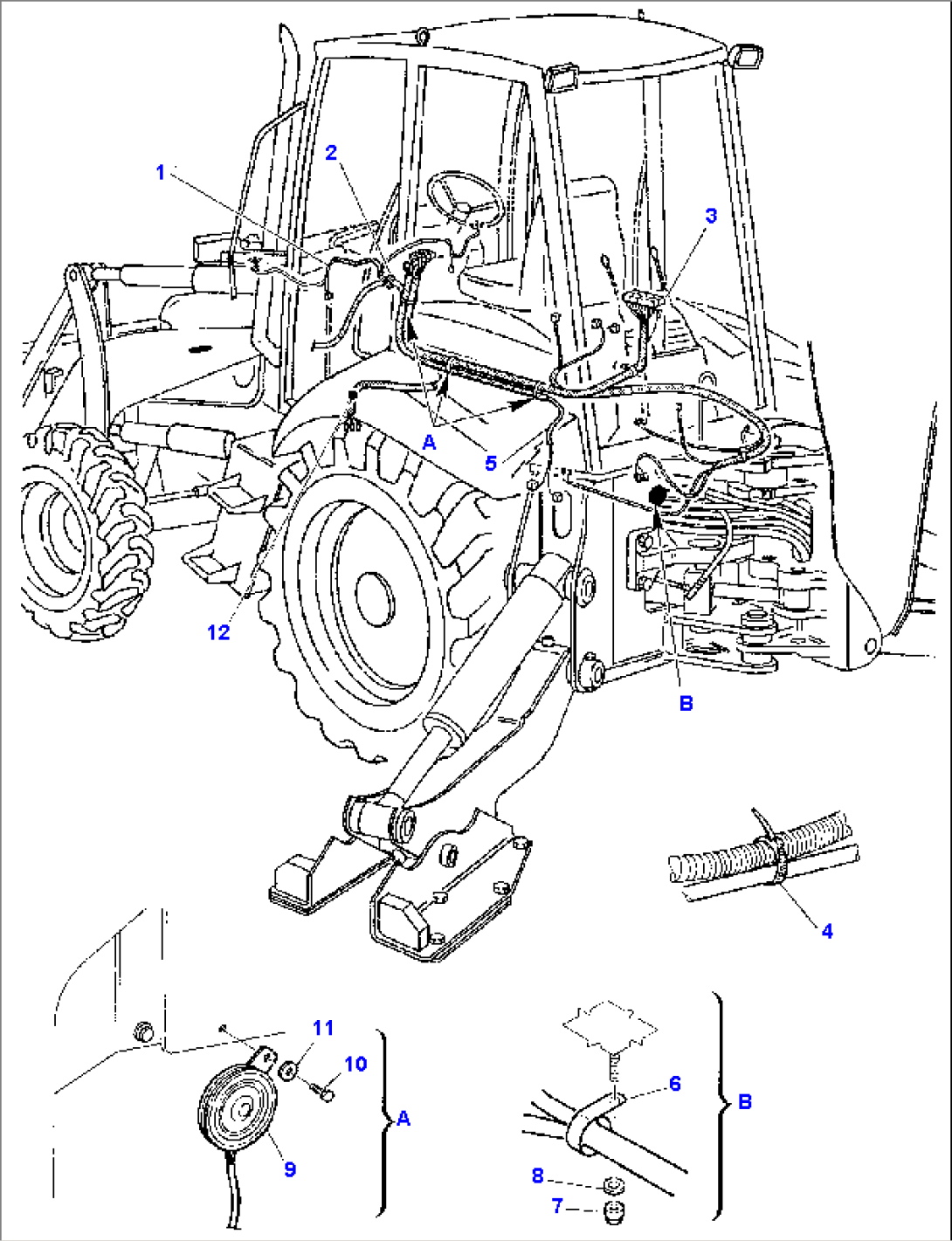 1
2
3
A
5
12
B
4
11
10
A
9
6
B
8
7