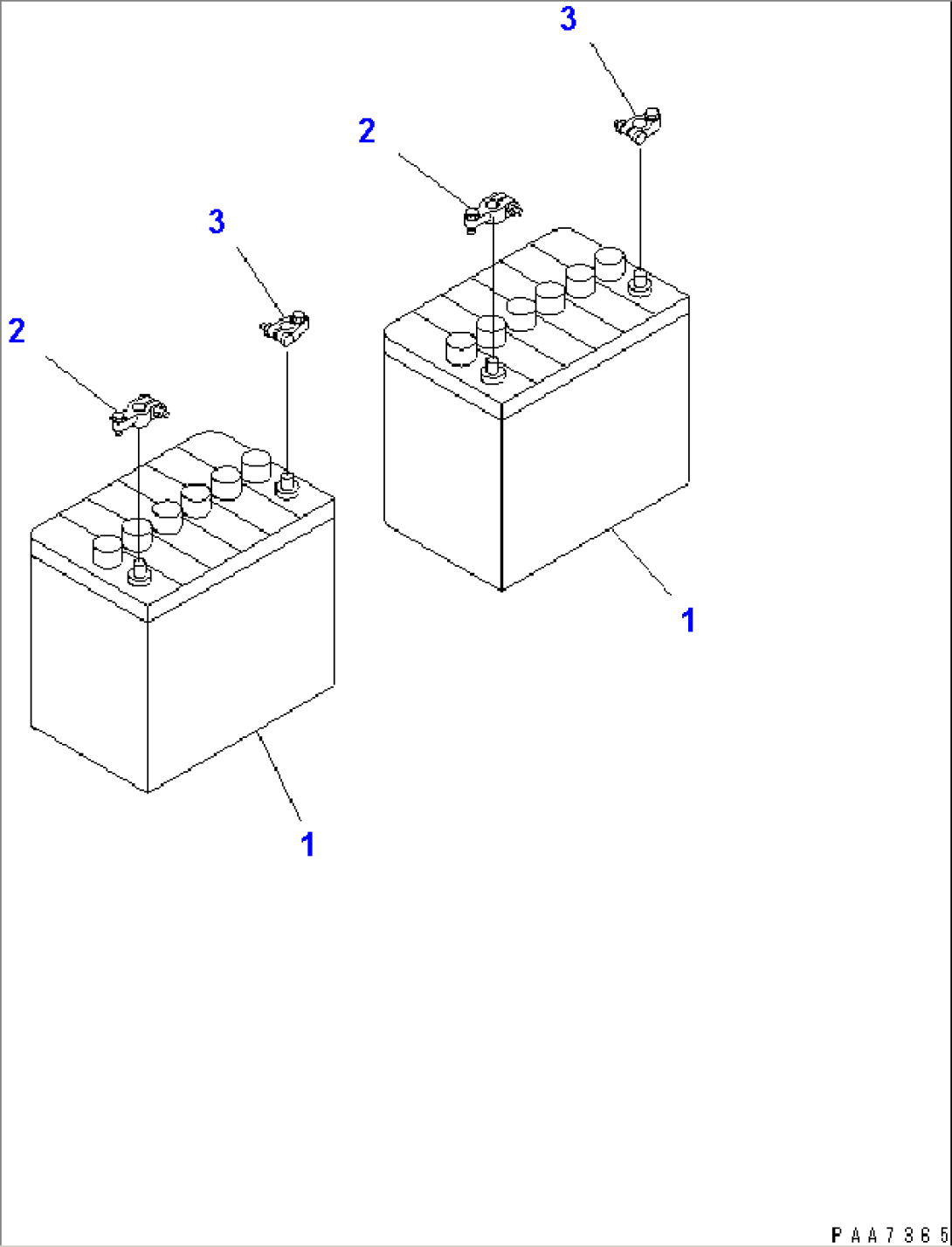 3
2
3
2
1
1
PAA7365