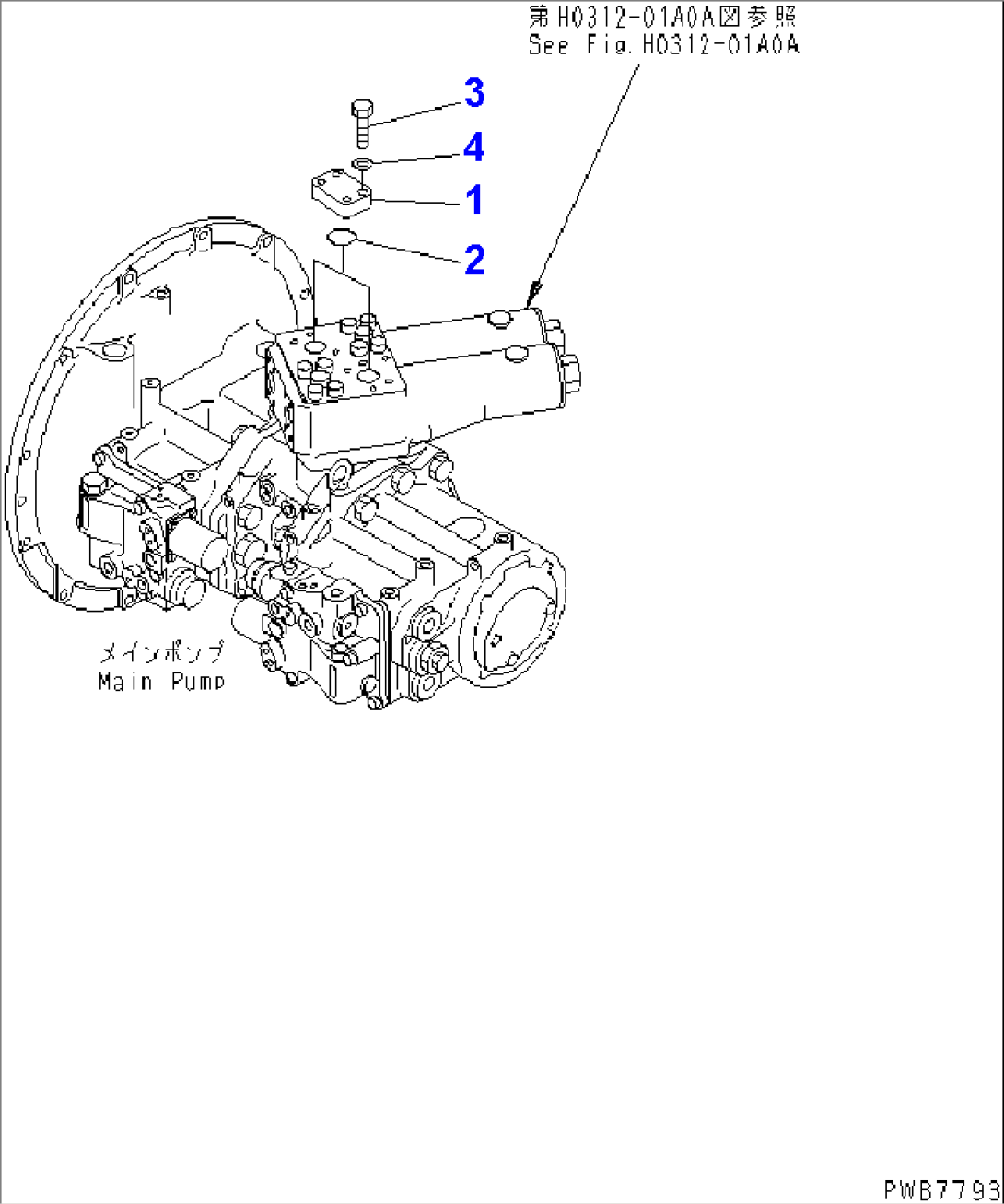 第H0312-01A0A図参照
See Fig.H0312-01A0A

3
4
1
2

メインポンプ
Main Pump

PWB7793