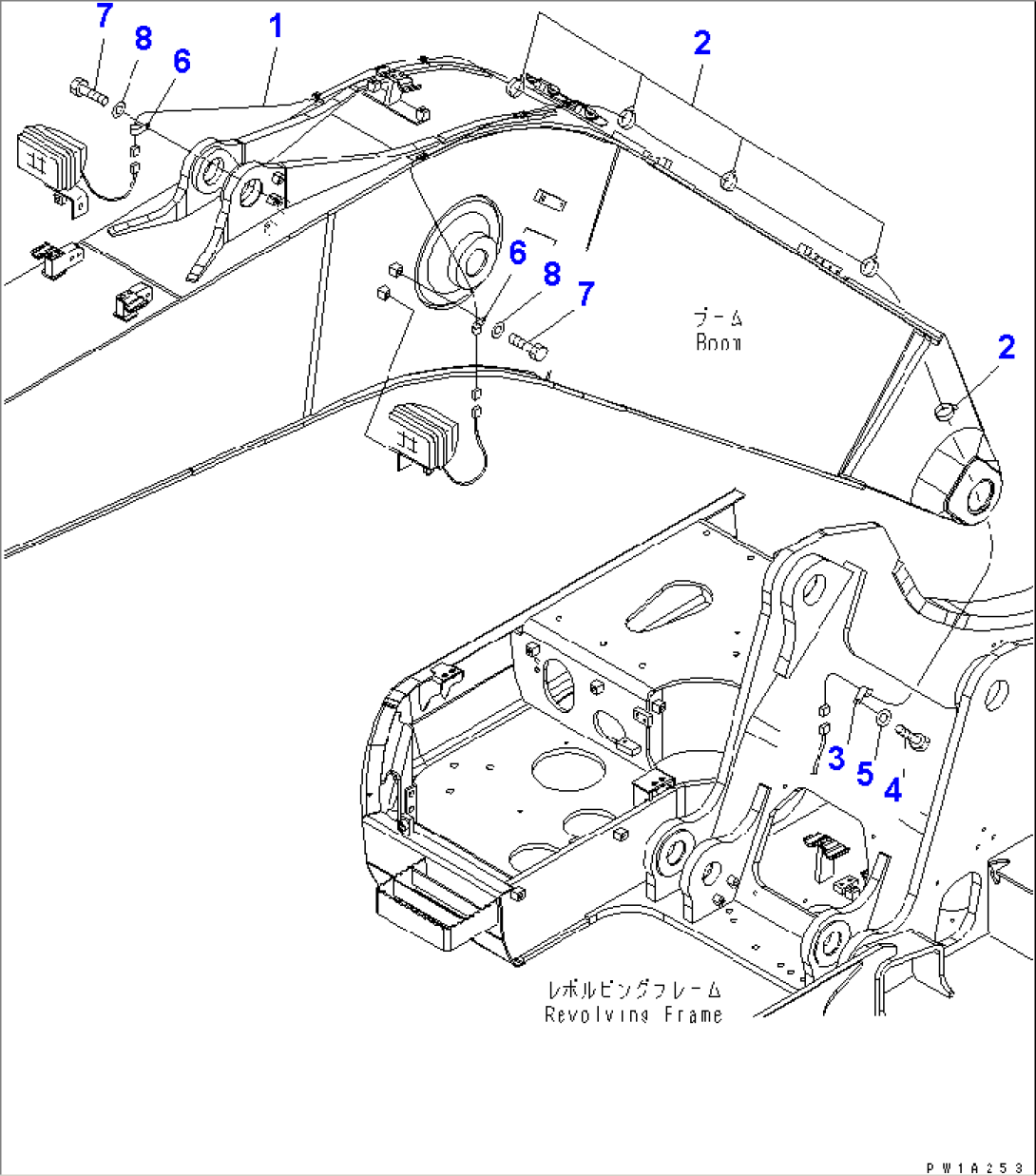 7
8
6
1
2
6
8
7
ブーム
Boom
2
3
5
4
レボルビングフレーム
Revolving Frame
PW1A253