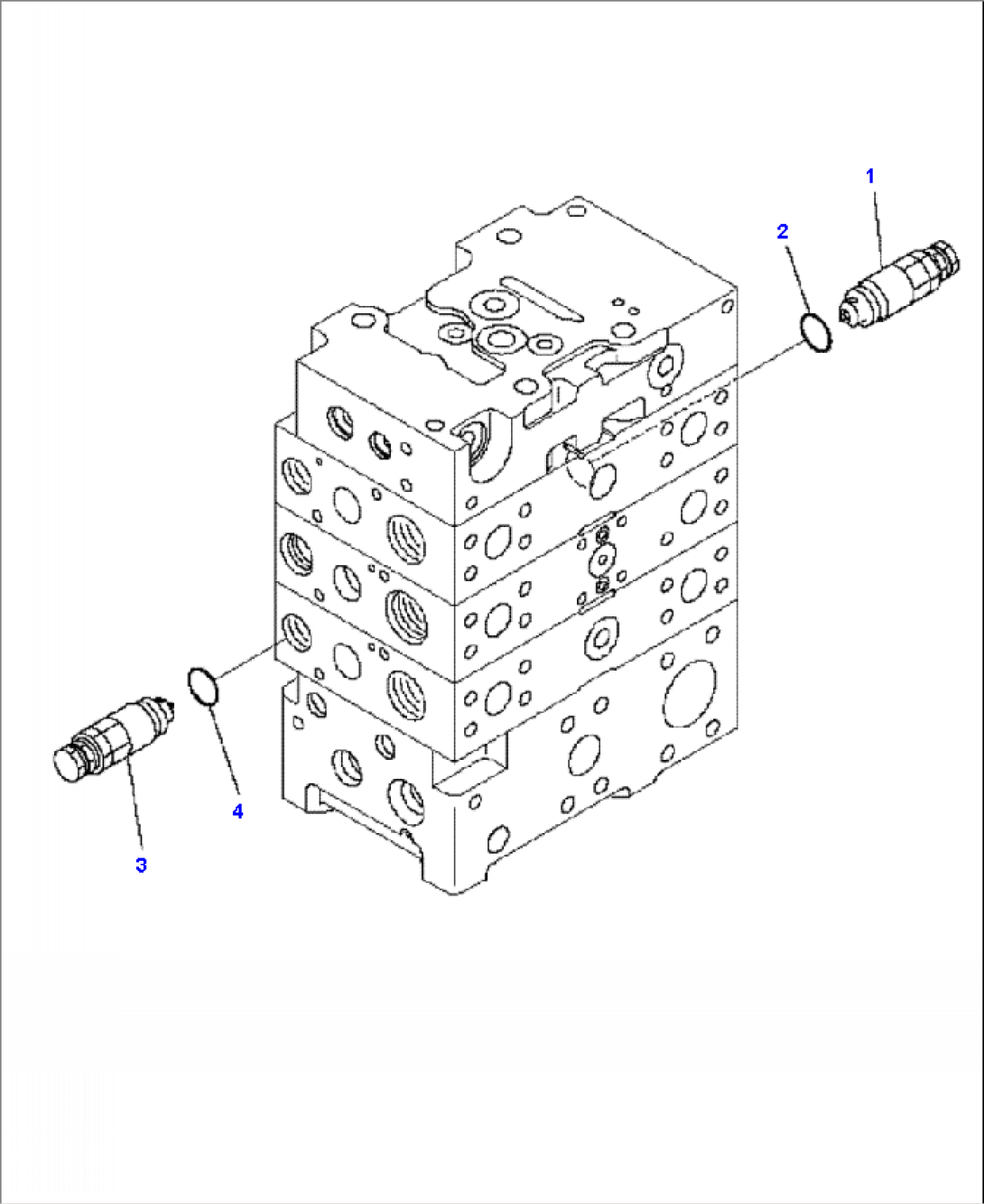 1
2
4
3