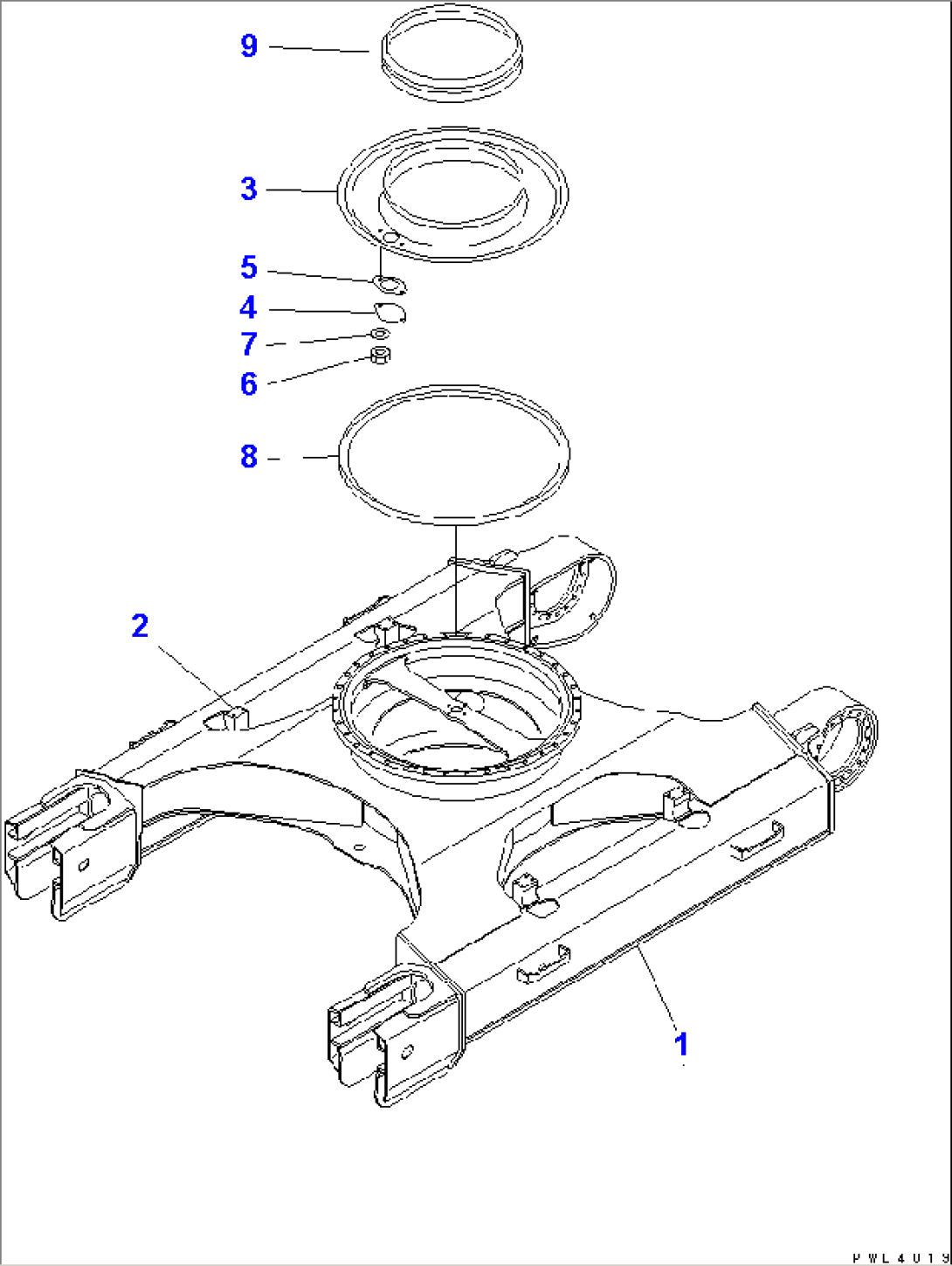 9
3
5
4
7
6
8
2
1
PWL4019