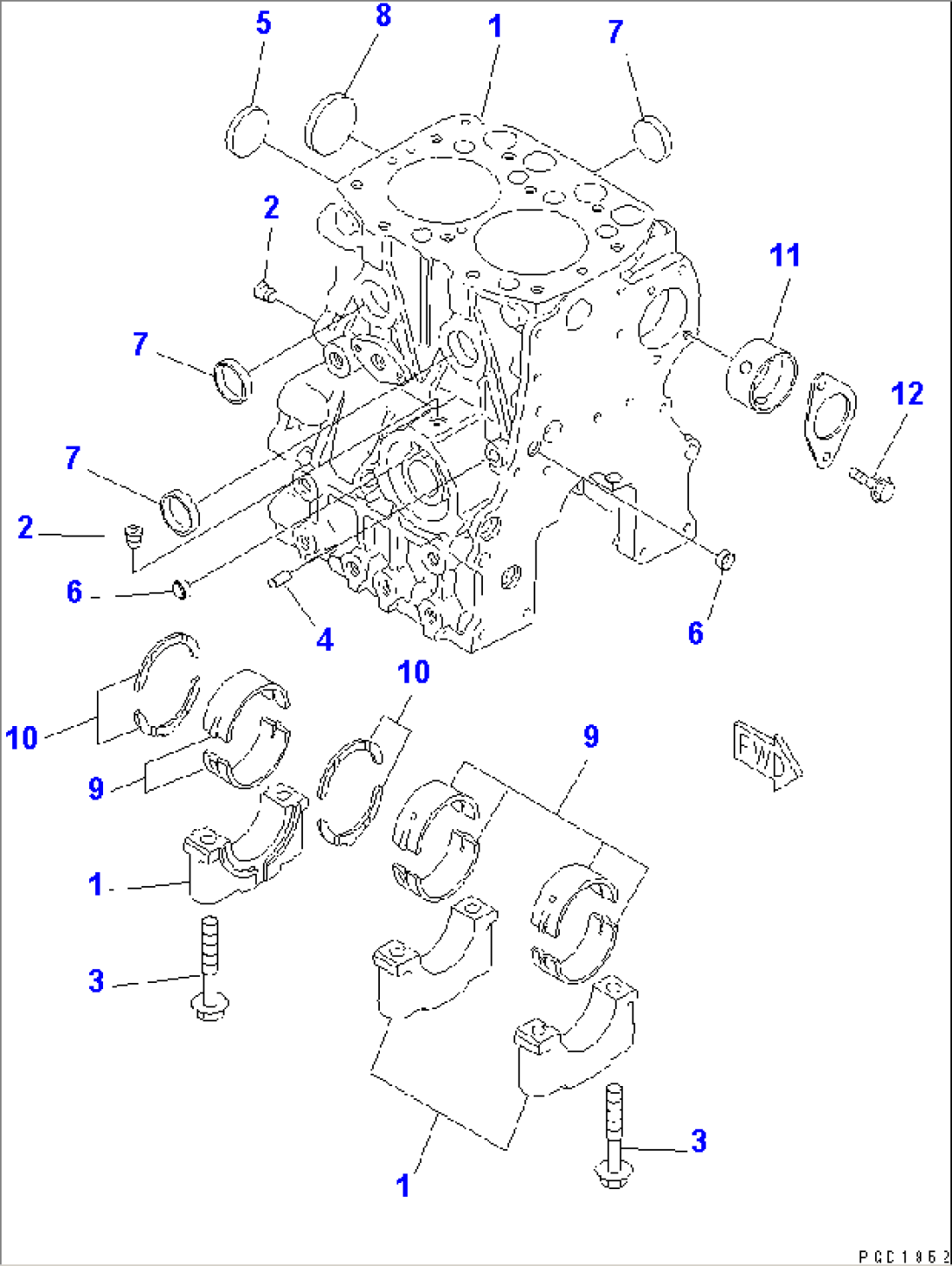 5
8
1
7
2
11
7
12
7
2
6
4
6
10
10
9
9
FWD
1
3
1
3
PGC1962