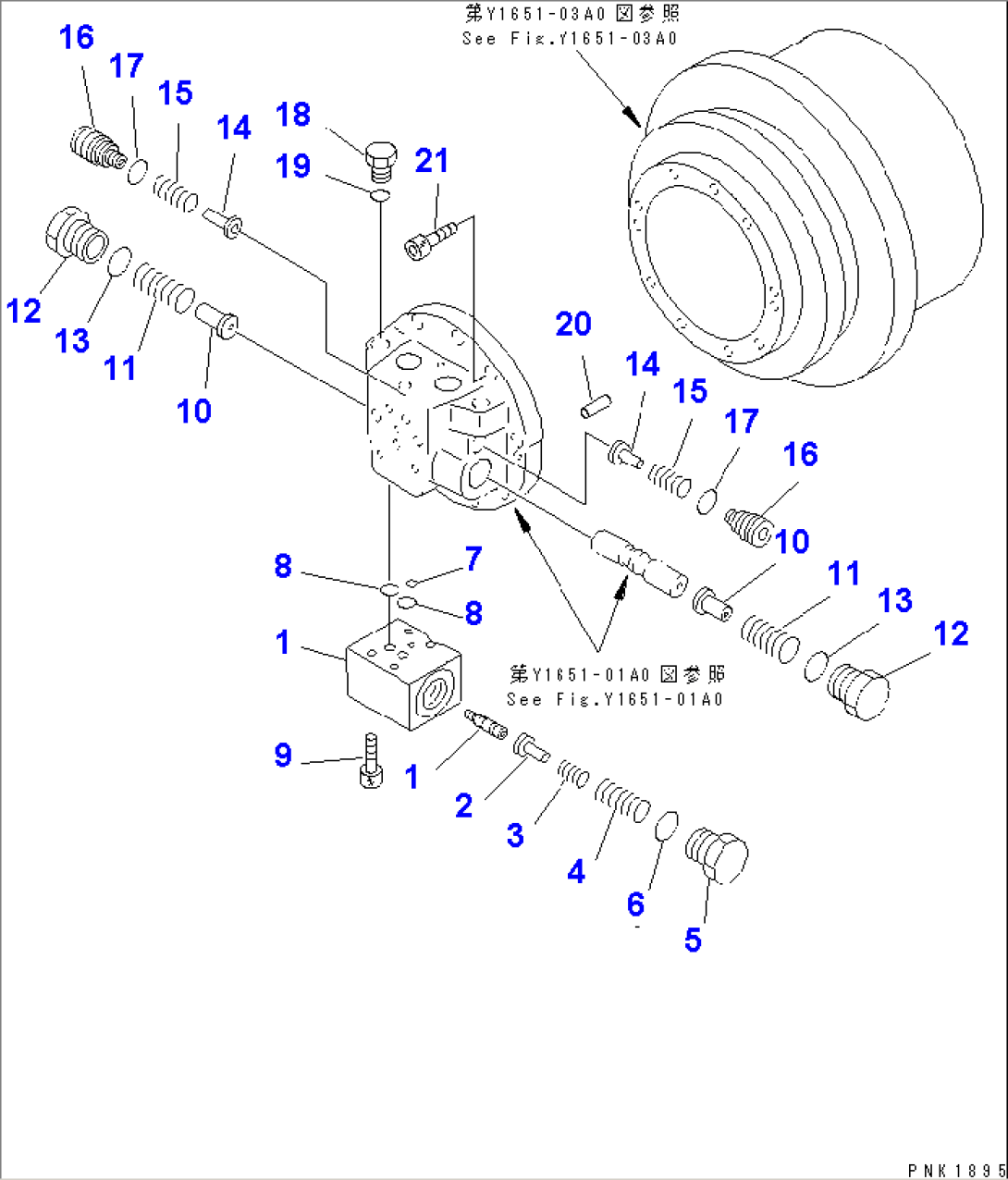 第Y1651-03A0 図参照
See Fig.Y1651-03A0

16
17
15
14
18
19
21
12
13
11
10
20
14
15
17
16
10
11
13
12
8
7
8
1
第Y1651-01A0 図参照
See Fig.Y1651-01A0
9
1
2
3
4
6
5

PNK1895