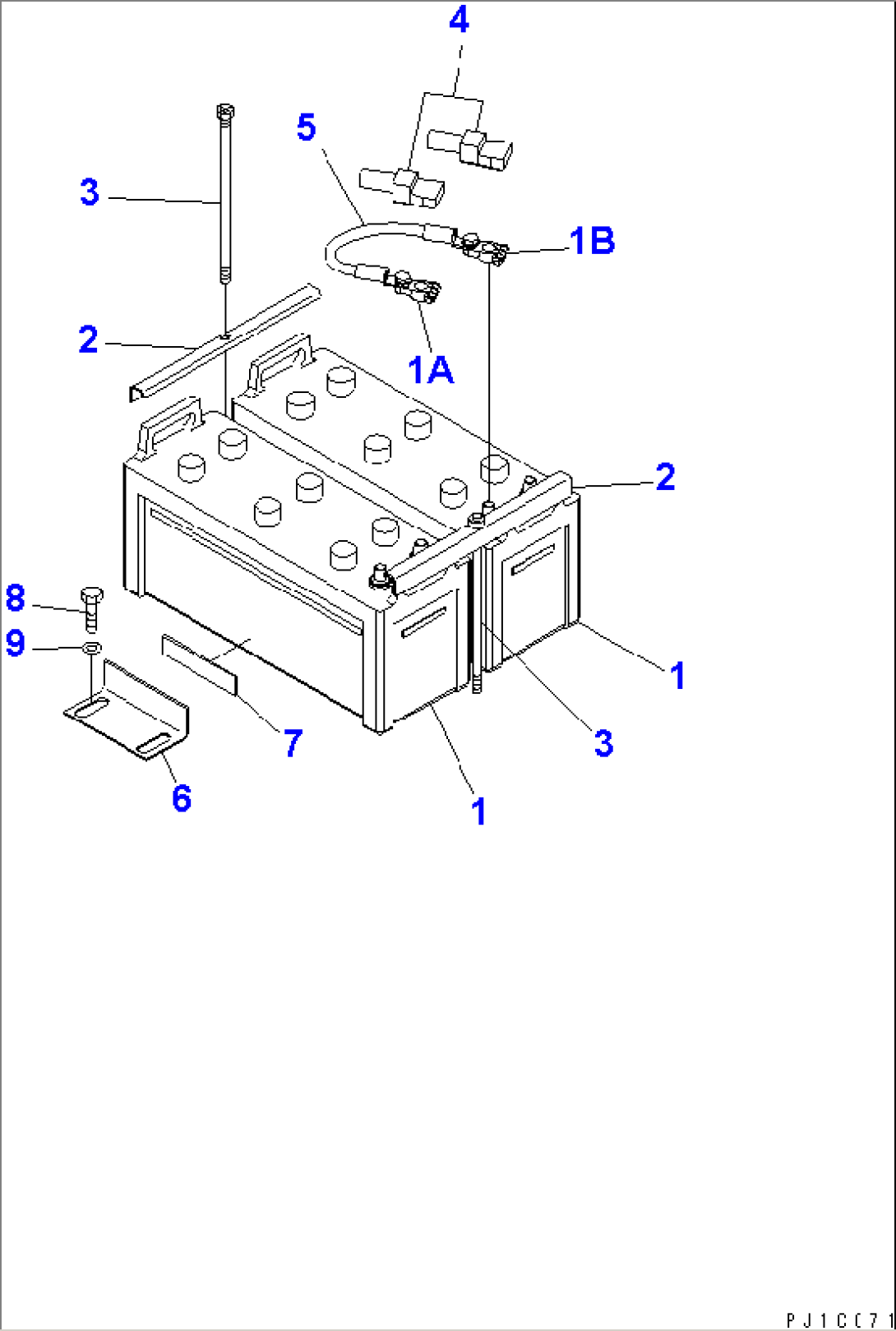 4
5
3
1B
2
1A
2
8
9
1
7
3
6
1
PJ1CC71