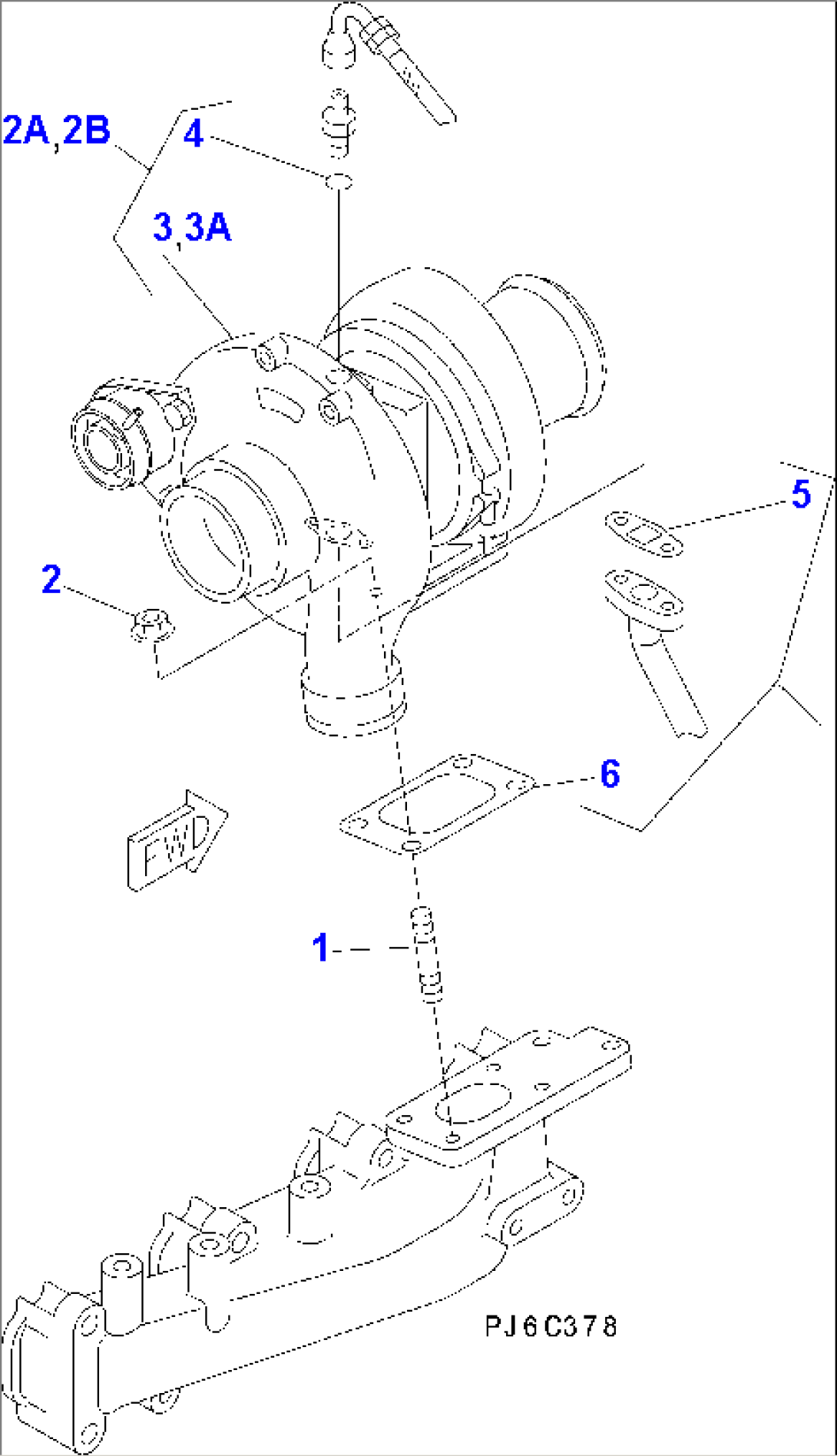 2A,2B
4
3,3A
5
2
6
FWD
1
PJ6C378