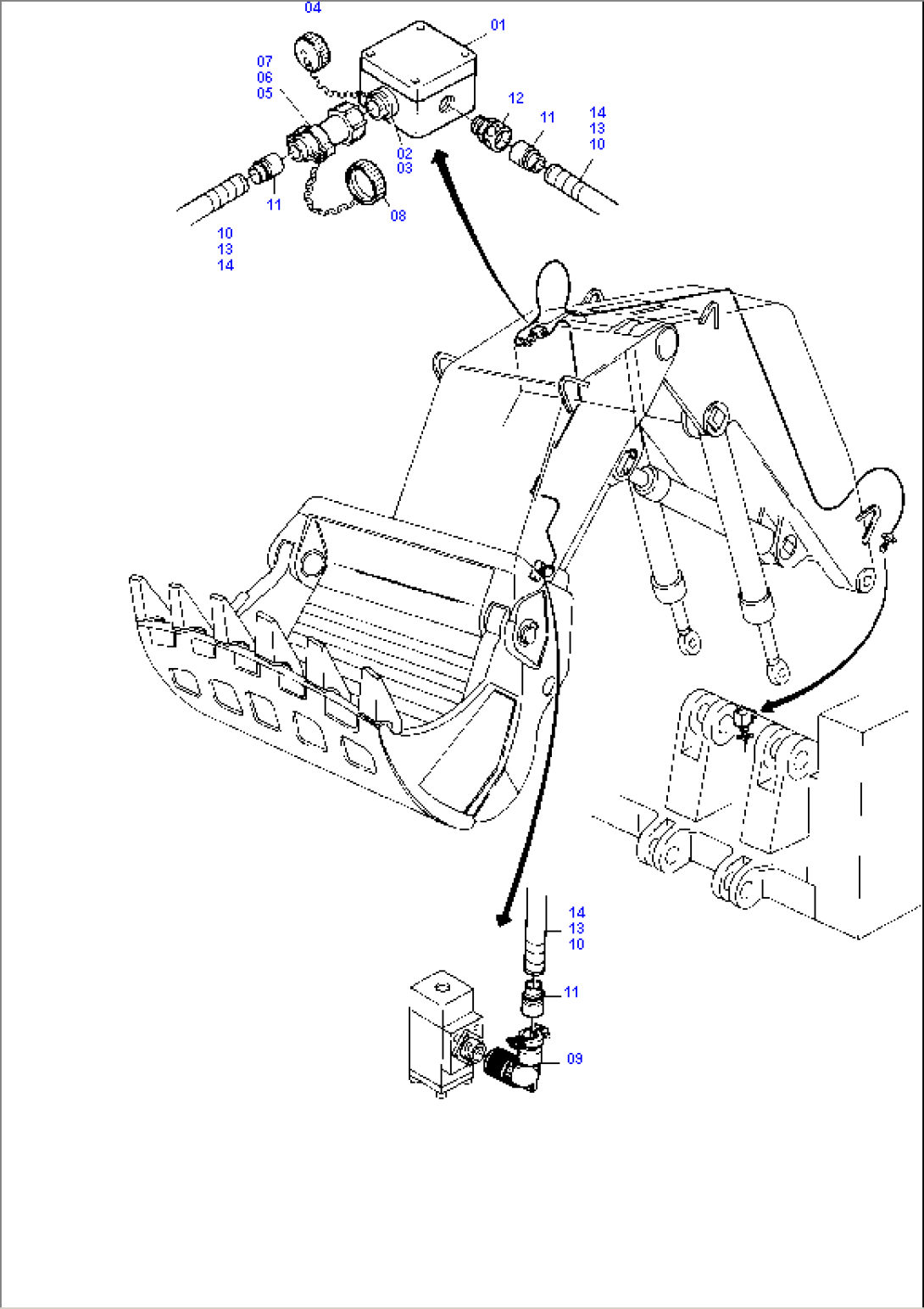 04
01
07
06
05
12
11
14
13
10
02
03
11
08
10
13
14
14
13
10
11
09