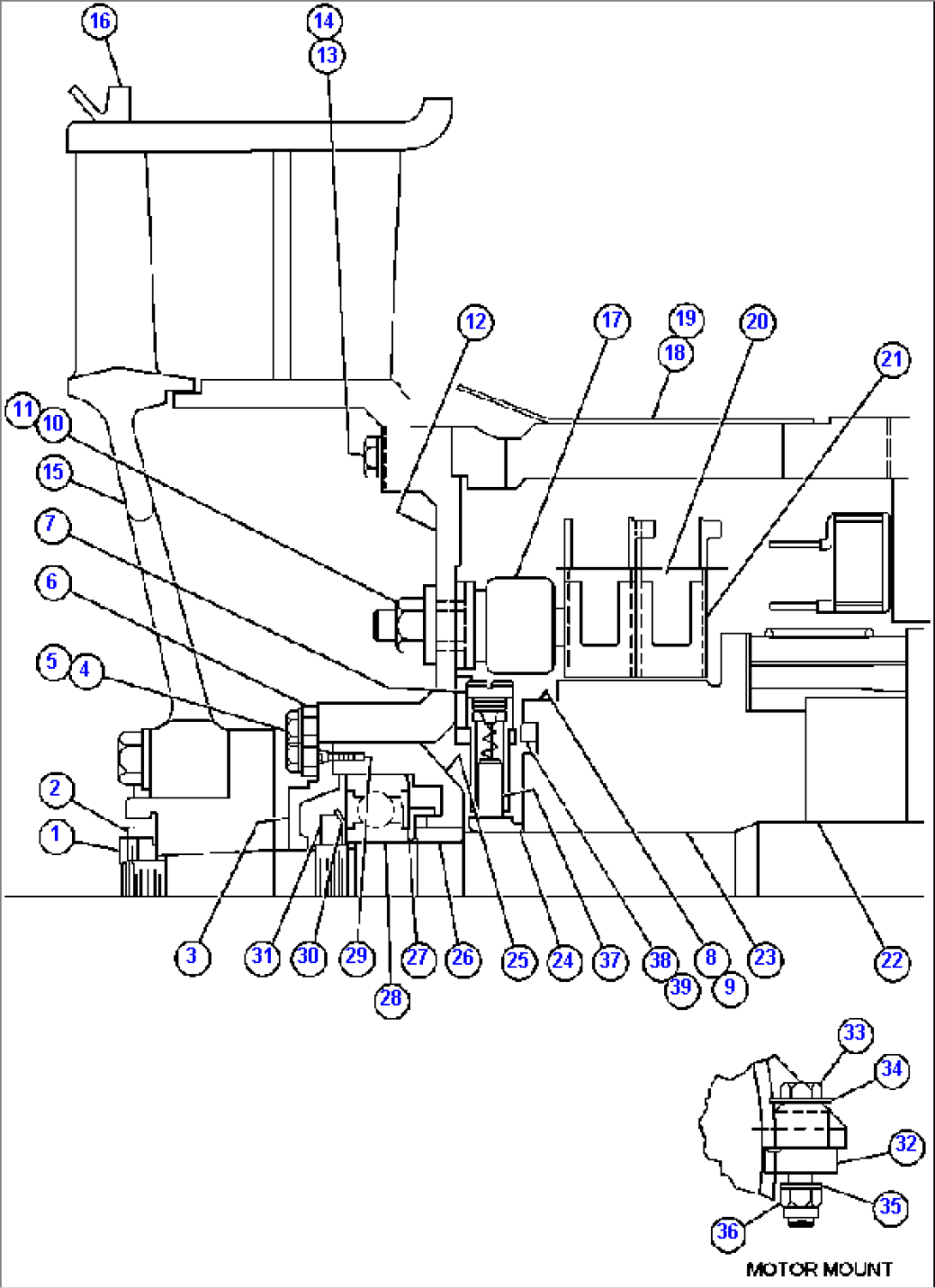 16
14
13
12
17
19
18
20
21
11
10
15
7
6
5
4
2
1
3
31
30
29
28
27
26
25
24
37
38
39
8
9
23
22
33
34
32
35
36
MOTOR MOUNT