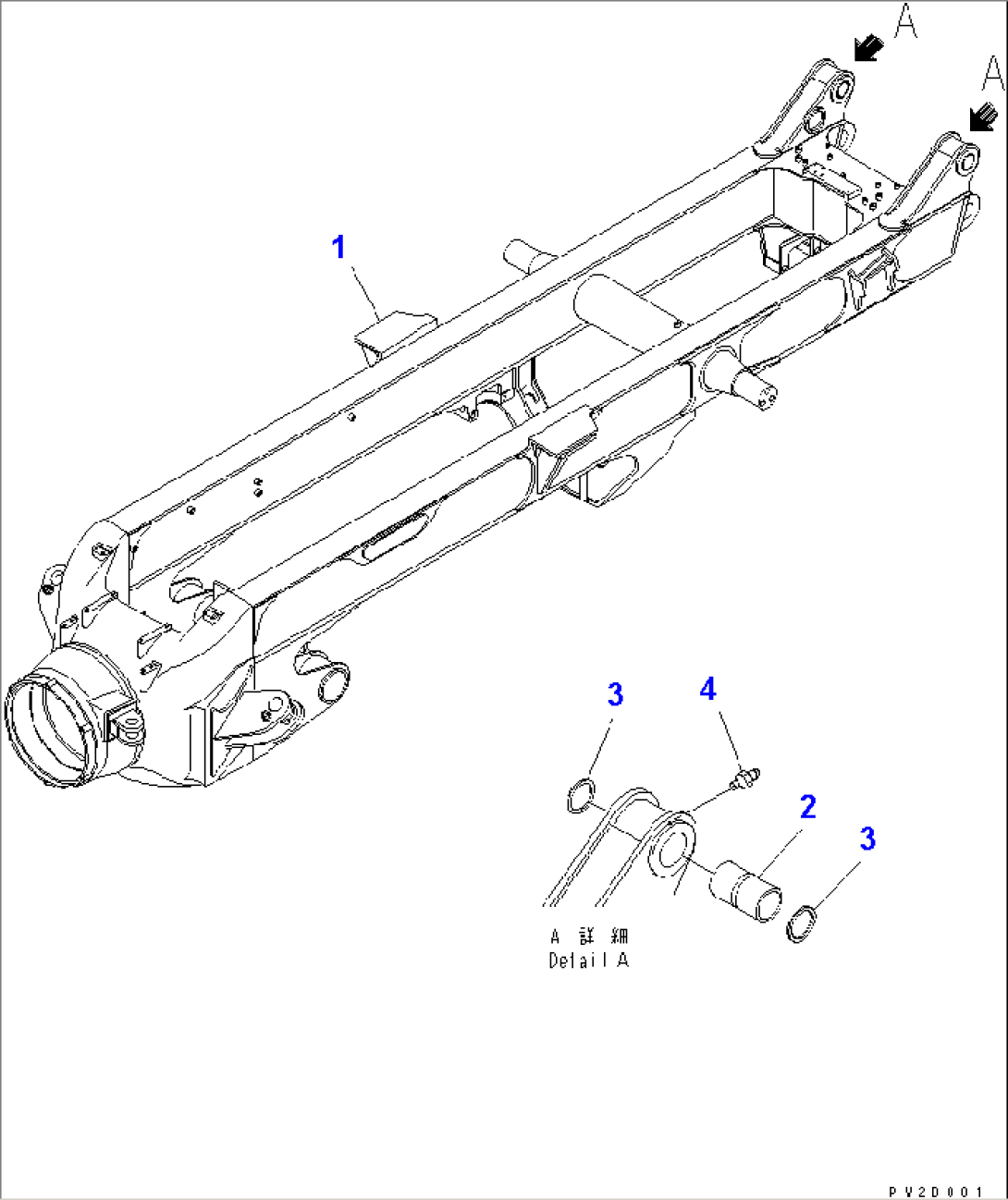 A
A
1
3
4
2
3
A 詳 細
Detail A
PV2D001