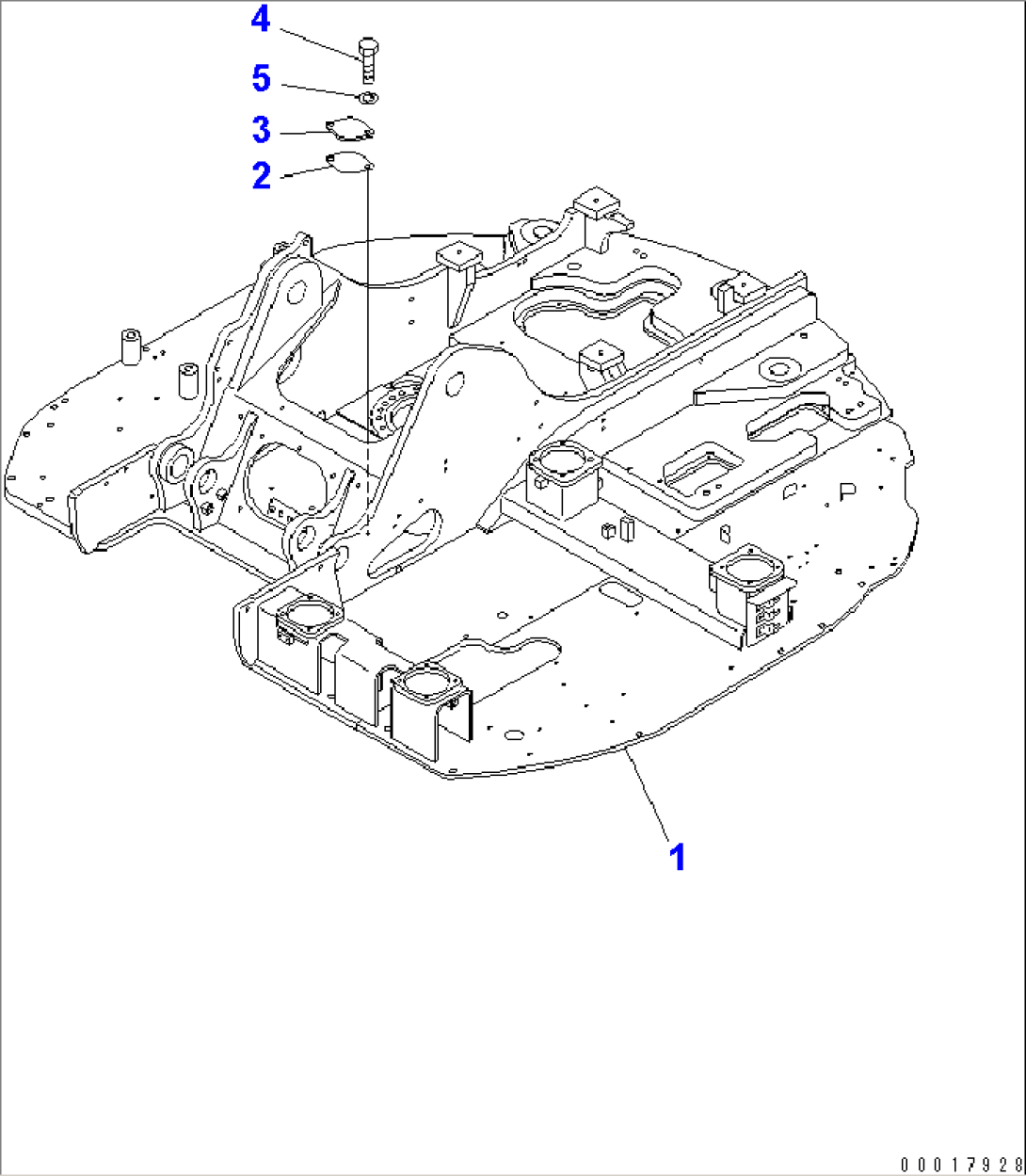 4
5
3
2
1
00017928