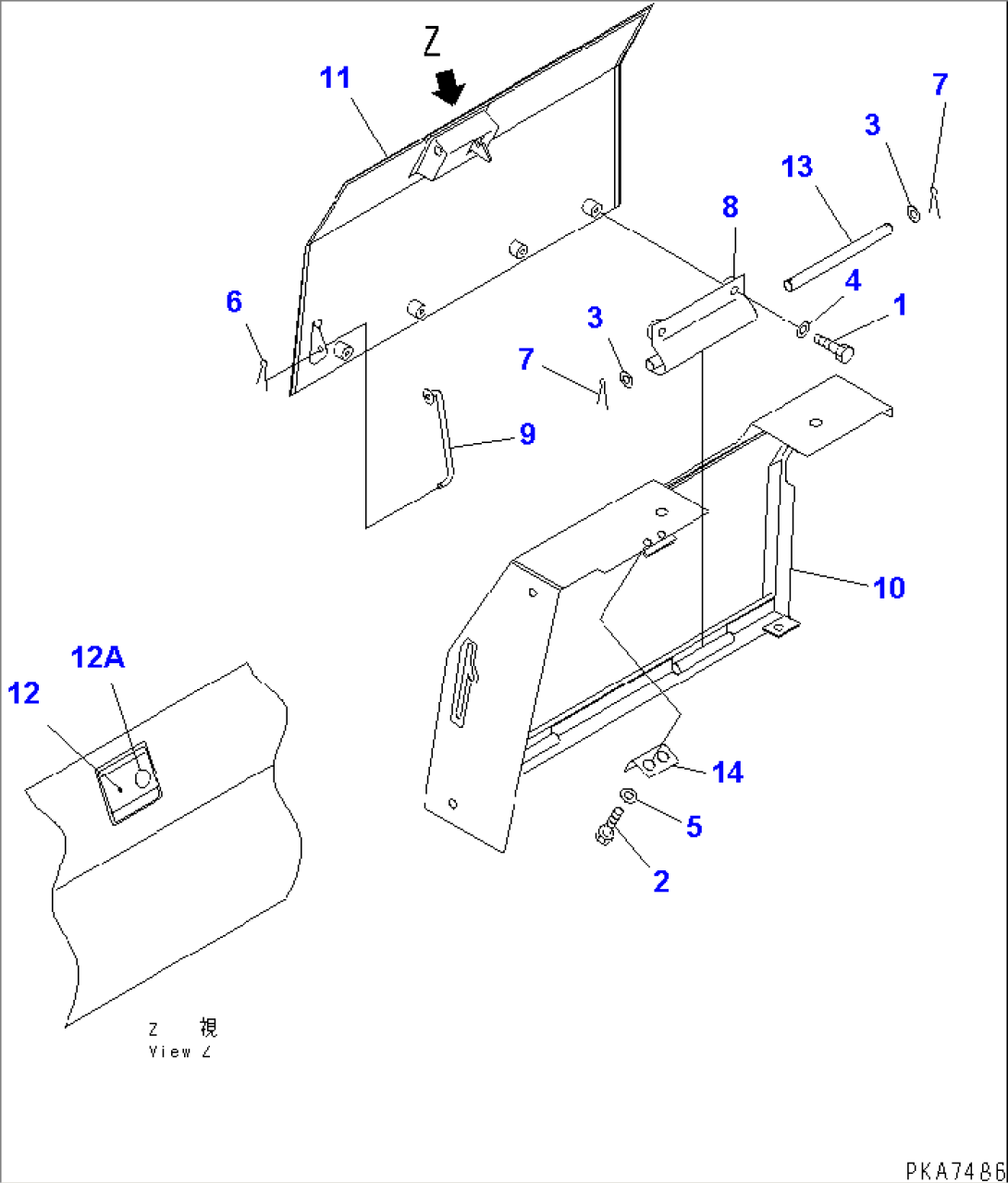 Z
11
7
3
13
8
4
1
6
3
7
9
10
12A
12
14
5
2
Z 視
View Z
PKA7486