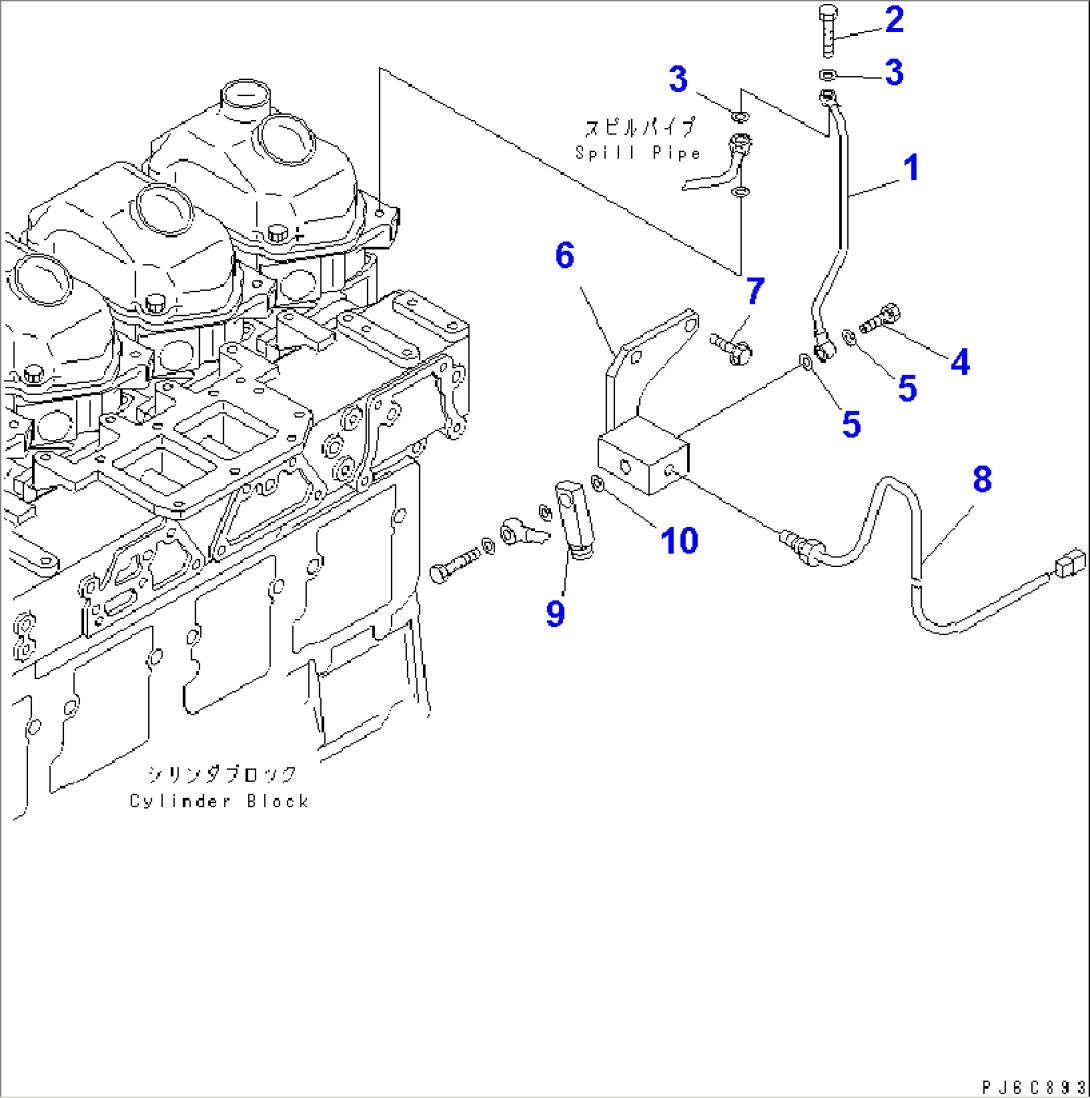 2
3
3
スピルパイプ
Spill Pipe
1
6
7
4
5
5
8
10
9
シリンダブロック
Cylinder Block
PJ6C893