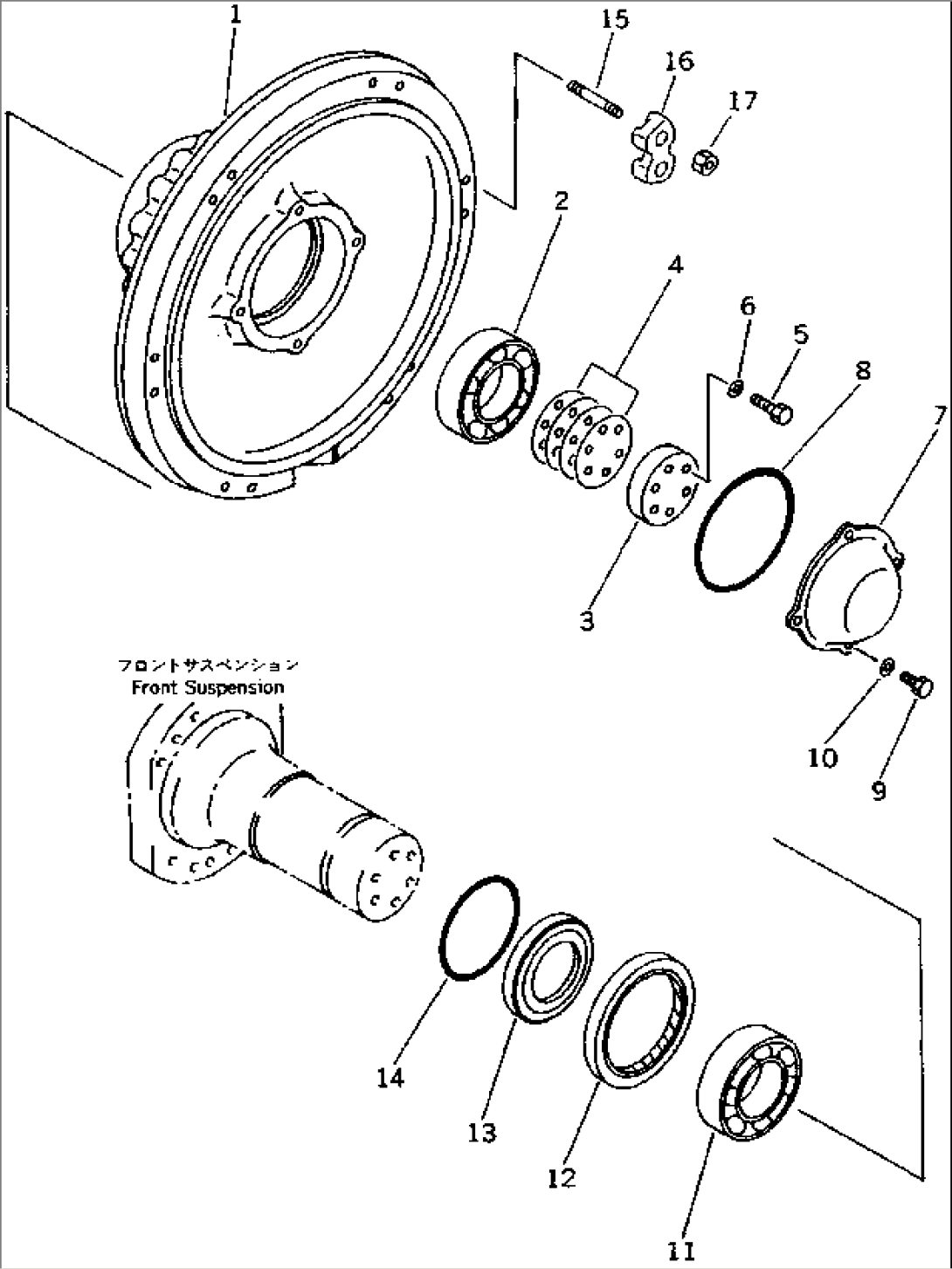 1
15
16
17
2
4
6
5
8
7
3
フロントサスペンション
Front Suspension
10
9
14
13
12
11