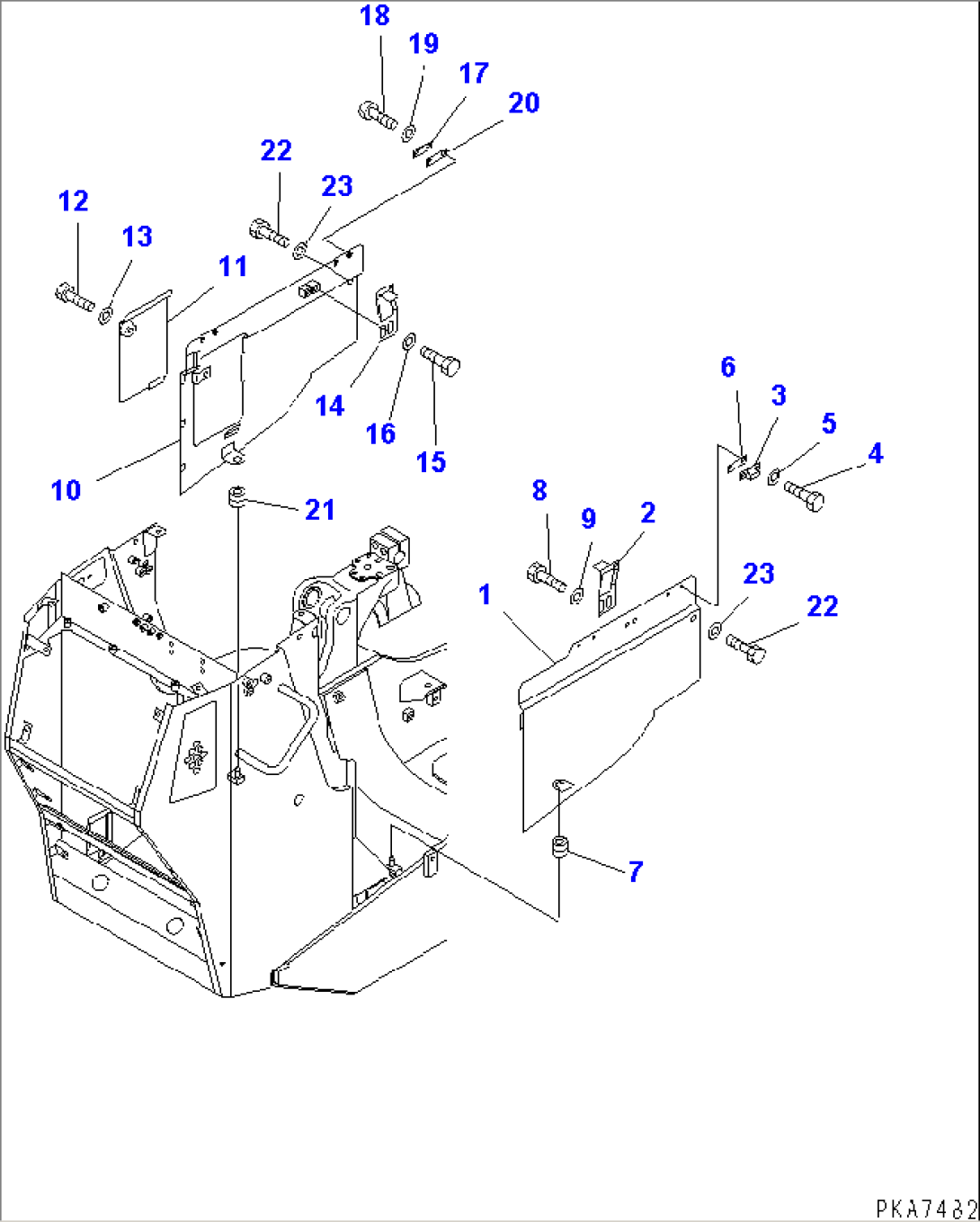 18
19
17
20
22
23
12
13
11
14
16
15
10
21
6
3
5
4
8
9
2
1
23
22
7
PKA7482