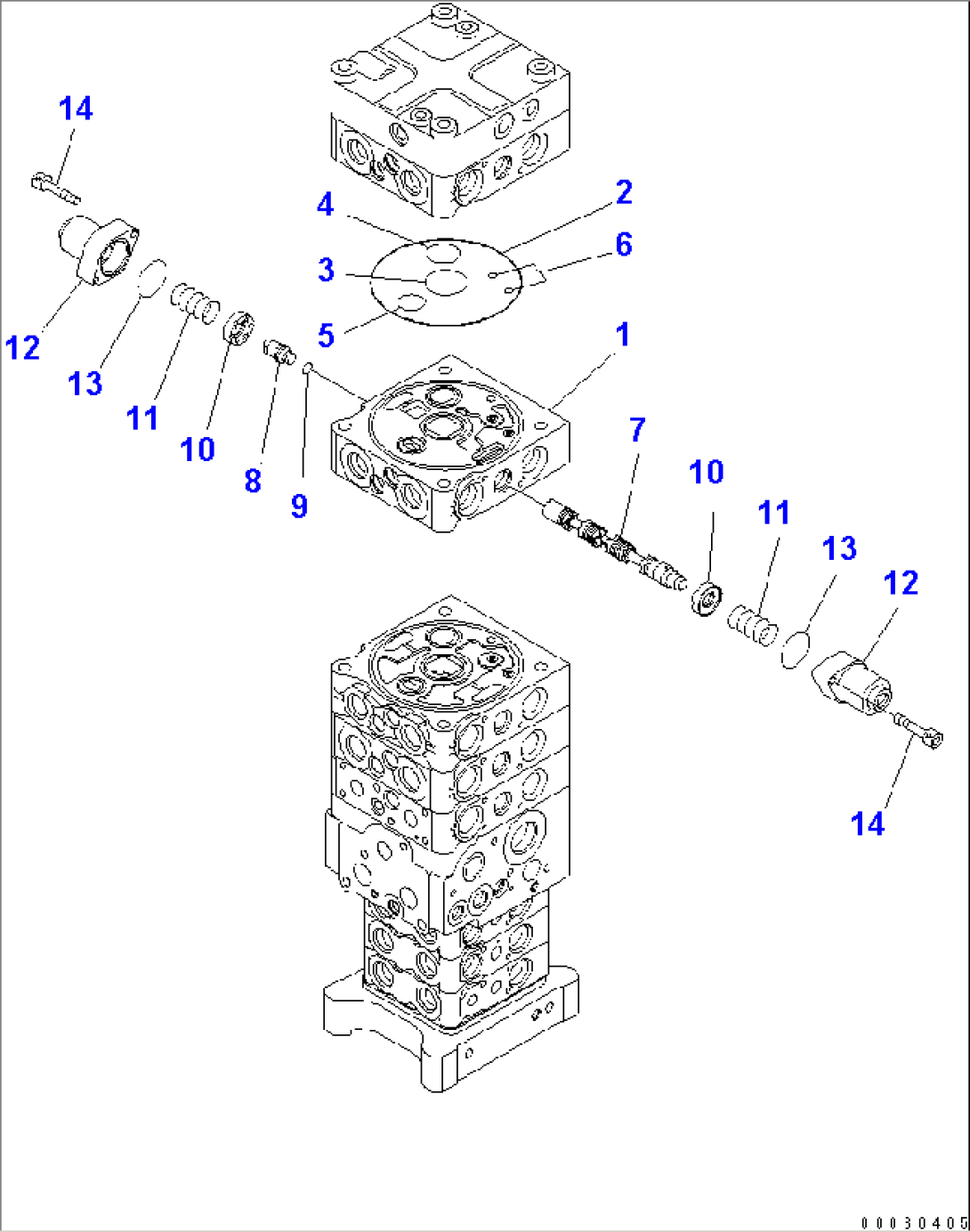 14
4
2
3
6
5
12
13
11
10
8
9
1
7
10
11
13
12
14
00030405