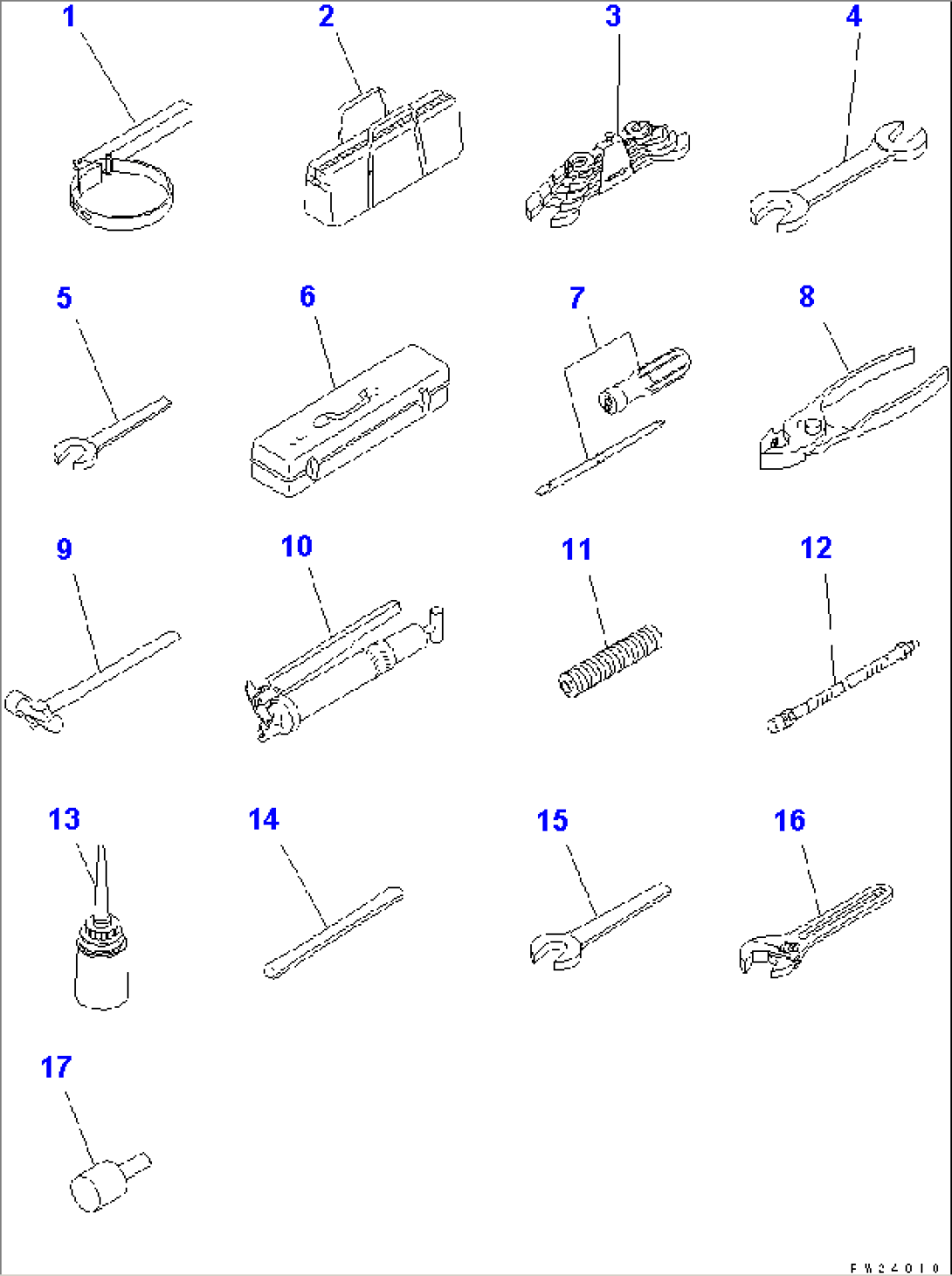 1
2
3
4
5
6
7
8
9
10
11
12
13
14
15
16
17
FW24010