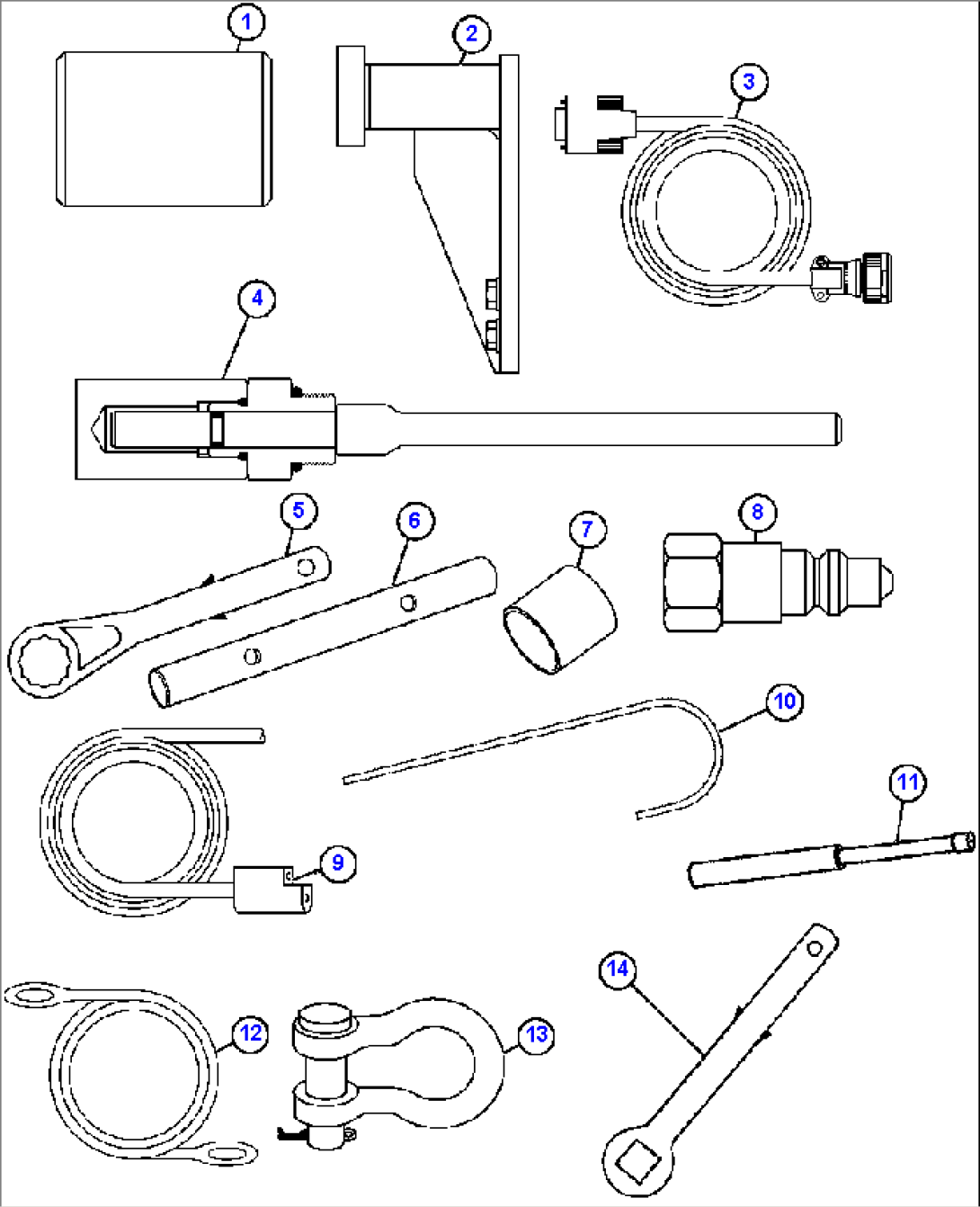 1
2
3
4
5
6
7
8
10
11
9
14
12
13