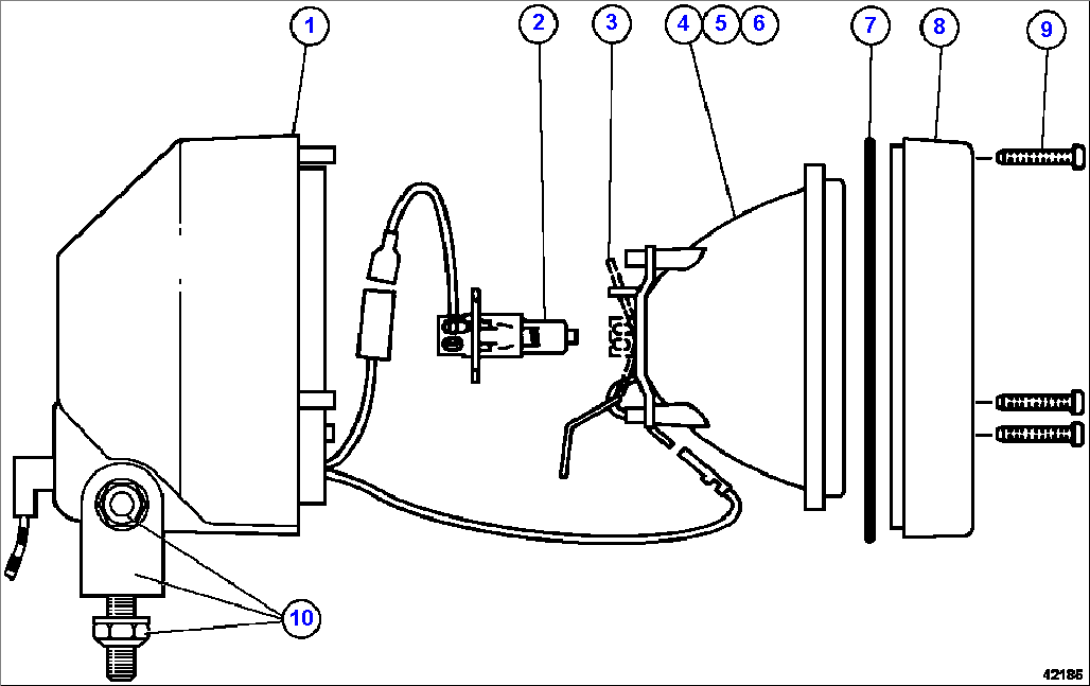 1
2
3
4
5
6
7
8
9
10
42186