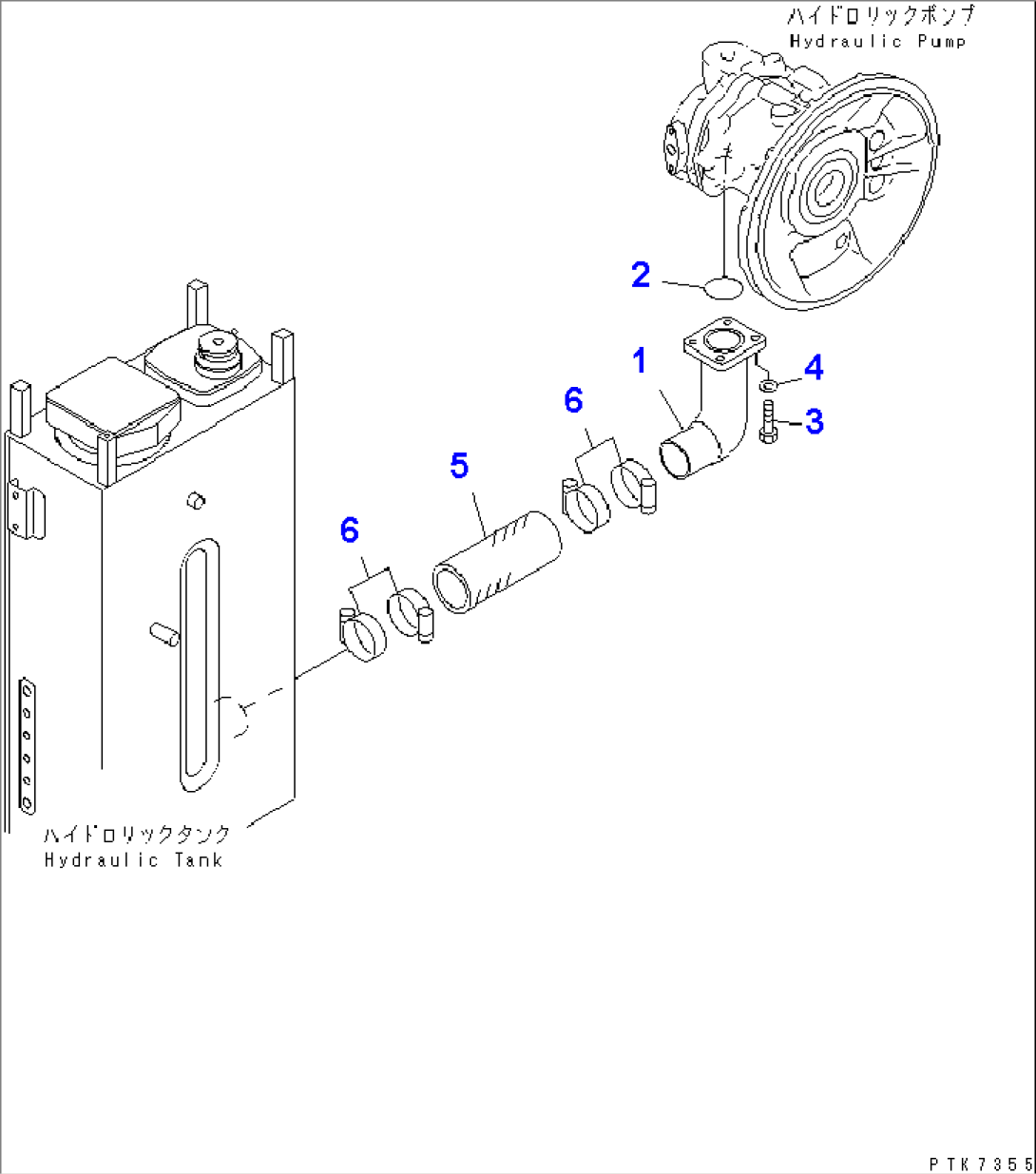 ハイドロリックポンプ
Hydraulic Pump

2

1

4

3

6

5

6

ハイドロリックタンク
Hydraulic Tank

PTK7355