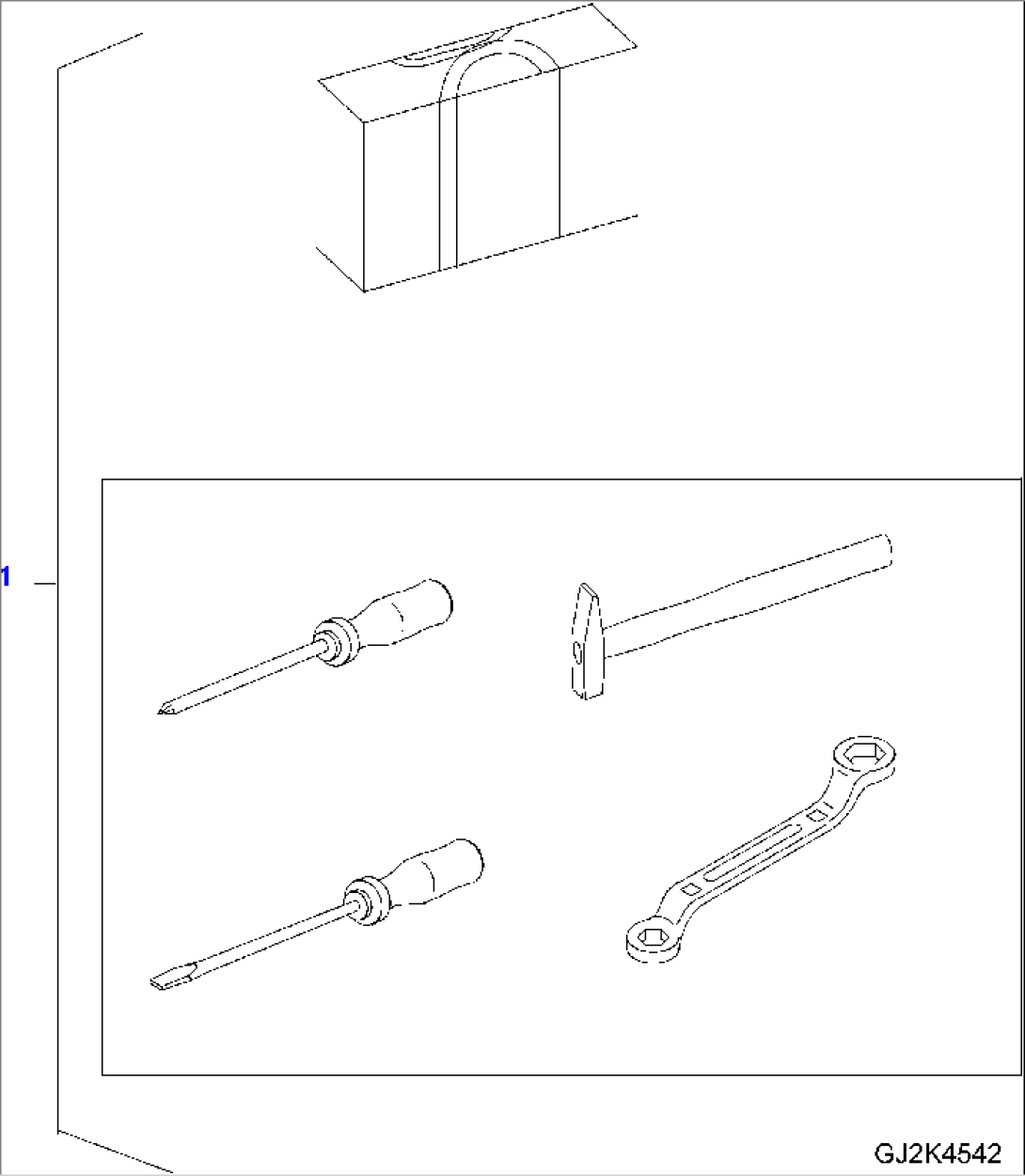 1

GJ2K4542