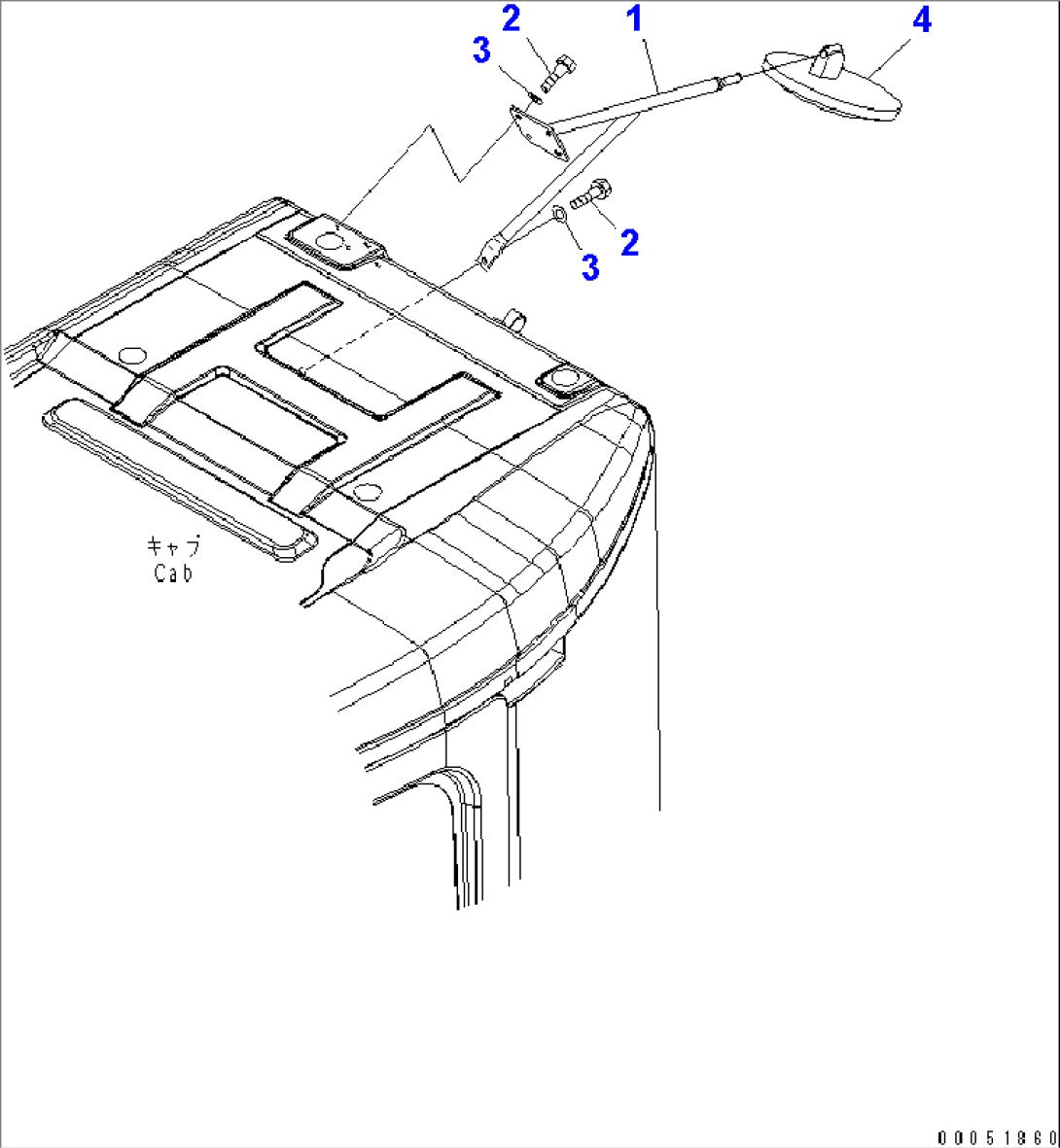 2
1
4
3
2
3
キャブ
Cab
00051860