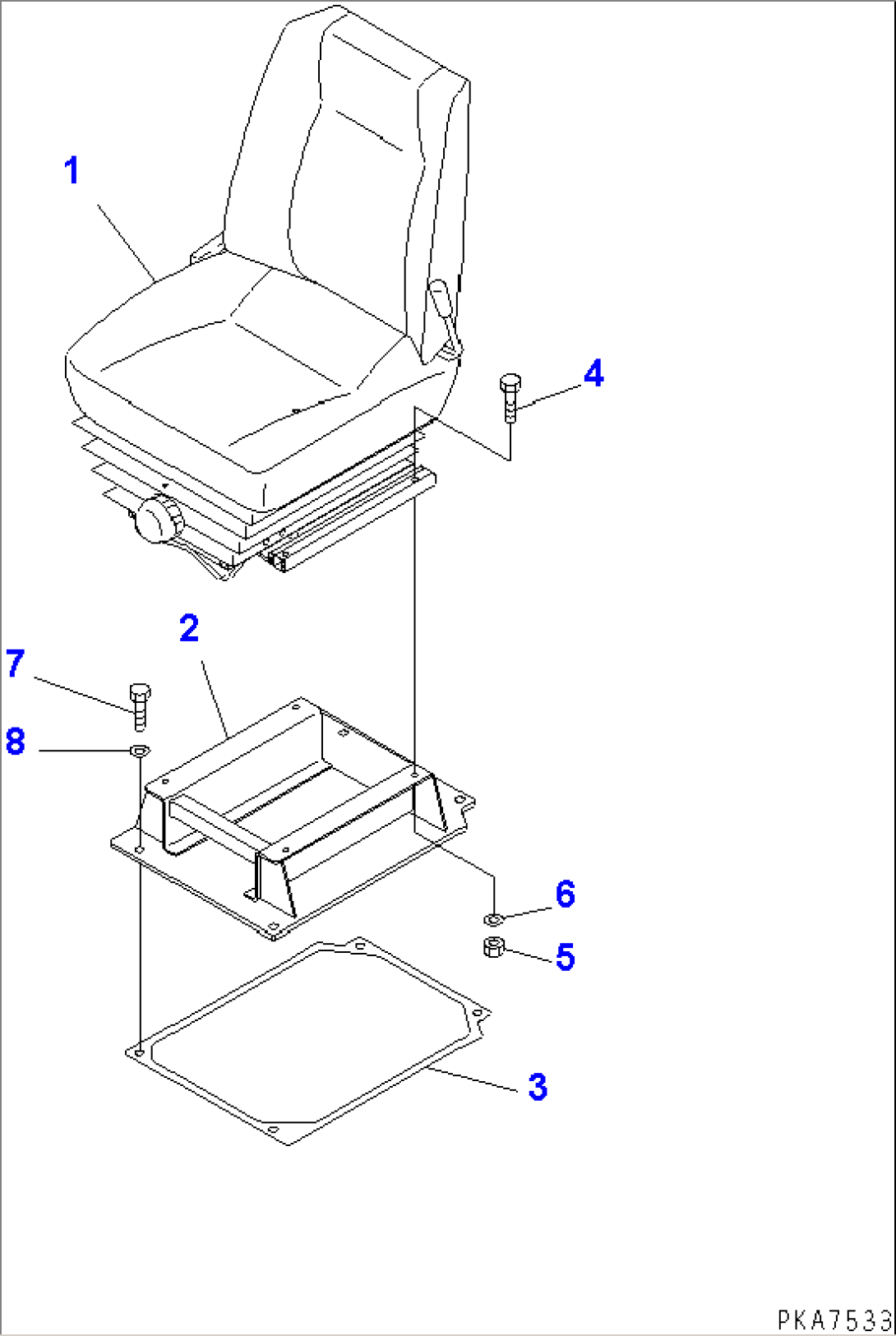 1
4
2
7
8
6
5
3
PKA7533